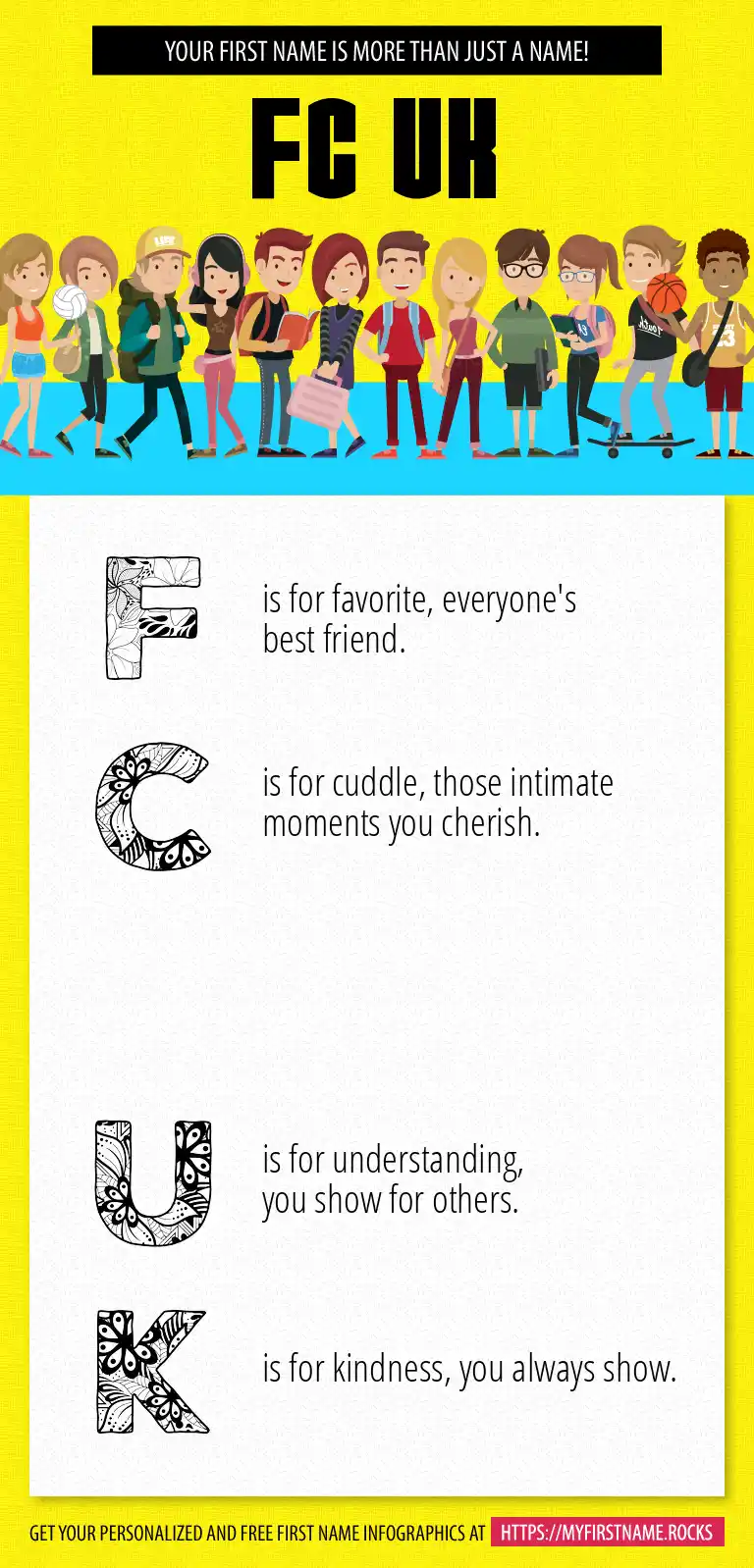 YOUR FIRST NAME IS MORE THAN JUST A NAME!

FC UK

F is for favorite, everyone's best friend.

C is for cuddle, those intimate moments you cherish.

U is for understanding, you show for others.

K is for kindness, you always show.

GET YOUR PERSONALIZED AND FREE FIRST NAME INFOGRAPHICS AT HTTPS://MYFIRSTNAME.ROCKS