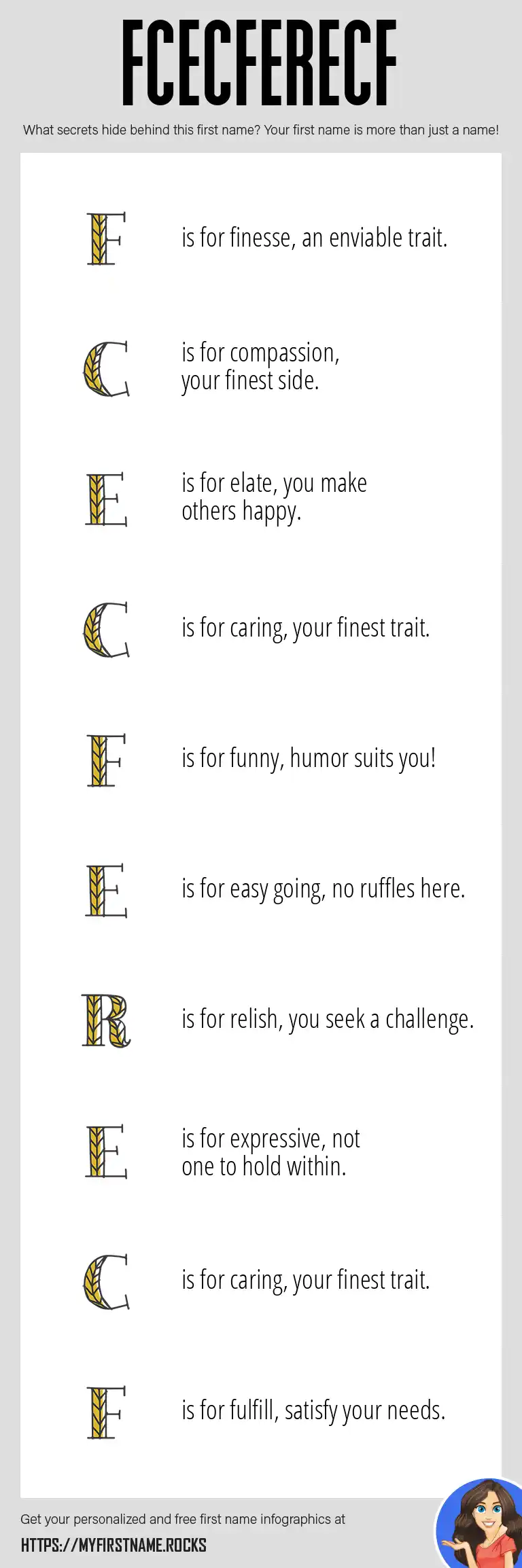 FCECFERECF

What secrets hide behind this first name? Your first name is more than just a name!

F is for finesse, an enviable trait.

C is for compassion, your finest side.

E is for elate, you make others happy.

C is for caring, your finest trait.

F is for funny, humor suits you!

E is for easy going, no ruffles here.

R is for relish, you seek a challenge.

E is for expressive, not one to hold within.

C is for caring, your finest trait.

F is for fulfill, satisfy your needs.

Get your personalized and free first name infographics at

HTTPS://MYFIRSTNAME.ROCKS