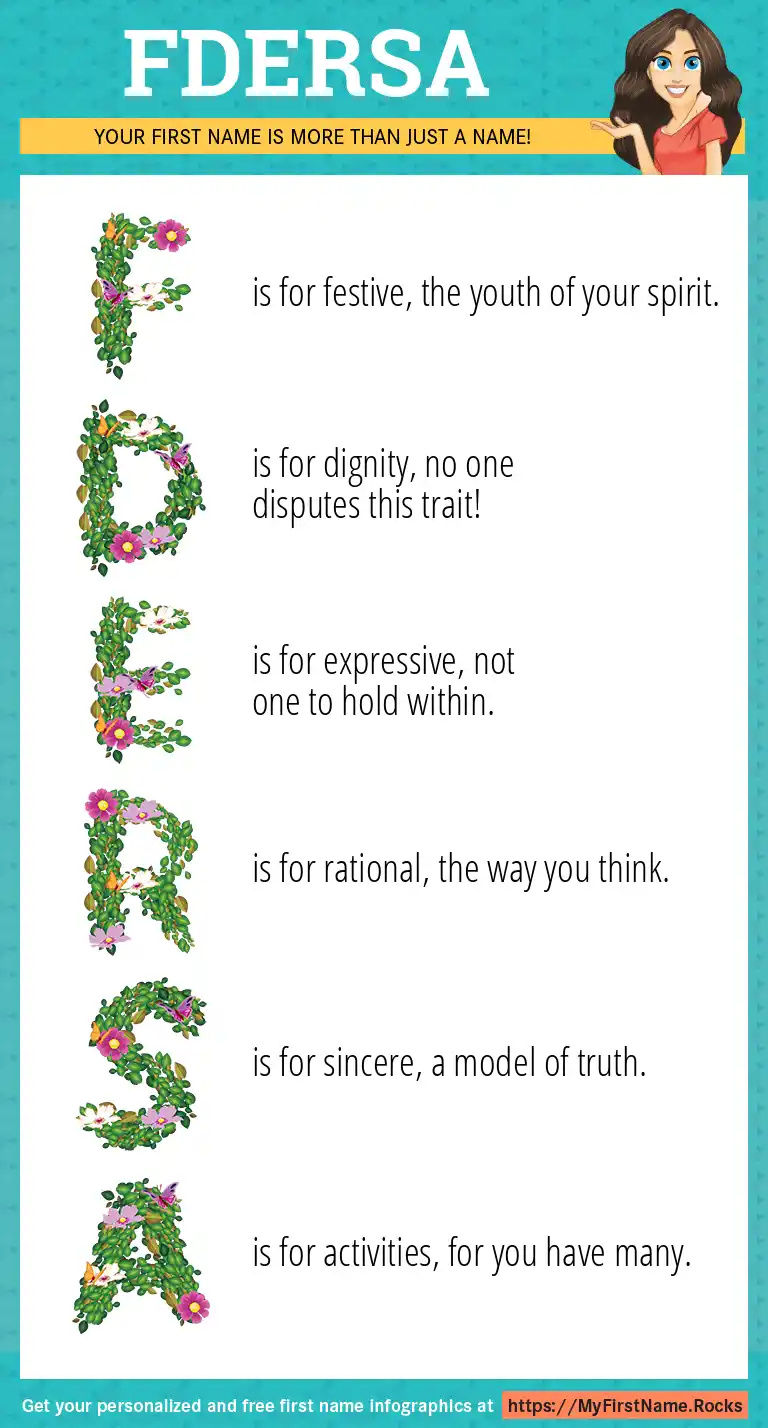 FDERSA

YOUR FIRST NAME IS MORE THAN JUST A NAME!

F is for festive, the youth of your spirit.

D is for dignity, no one disputes this trait!

E is for expressive, not one to hold within.

R is for rational, the way you think.

S is for sincere, a model of truth.

A is for activities, for you have many.

Get your personalized and free first name infographics at https://MyFirstName.Rocks