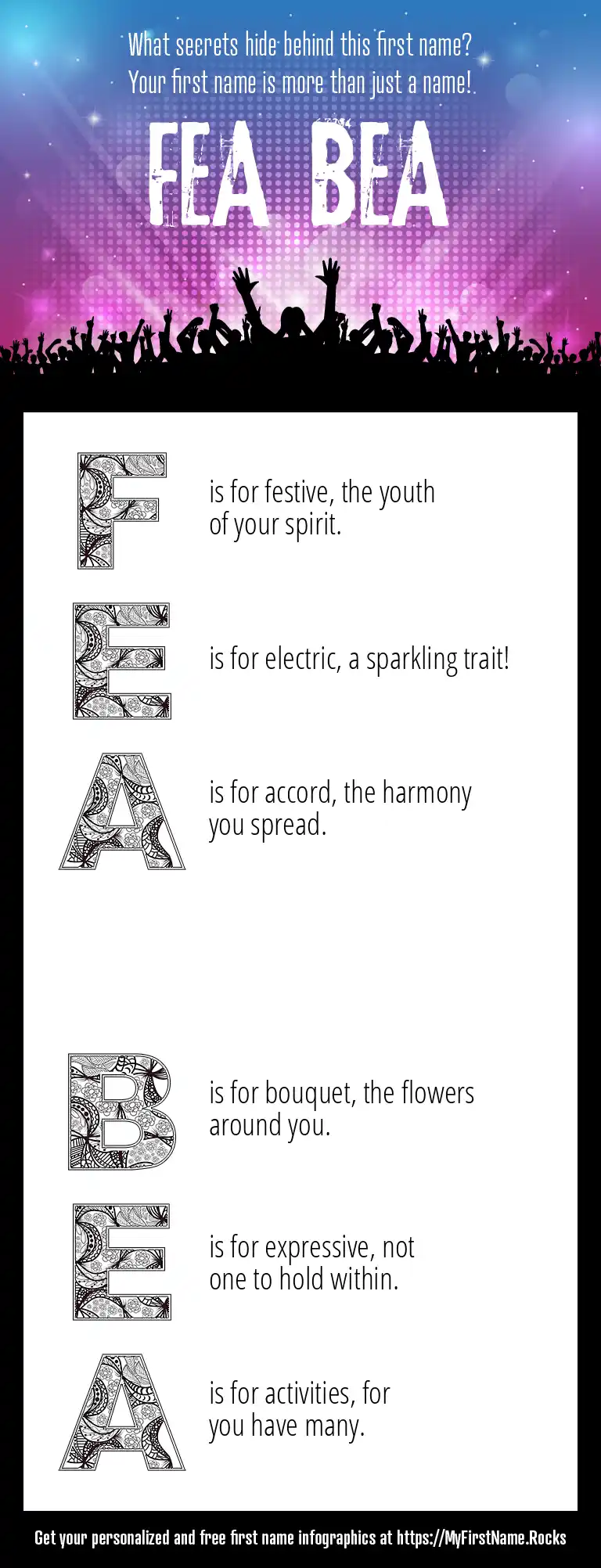 What secrets hide behind this first name?
Your first name is more than just a name!

FEA BEA

F is for festive, the youth of your spirit.

E is for electric, a sparkling trait!

A is for accord, the harmony you spread.

B is for bouquet, the flowers around you.

E is for expressive, not one to hold within.

A is for activities, for you have many.

Get your personalized and free first name infographics at https://MyFirstName.Rocks