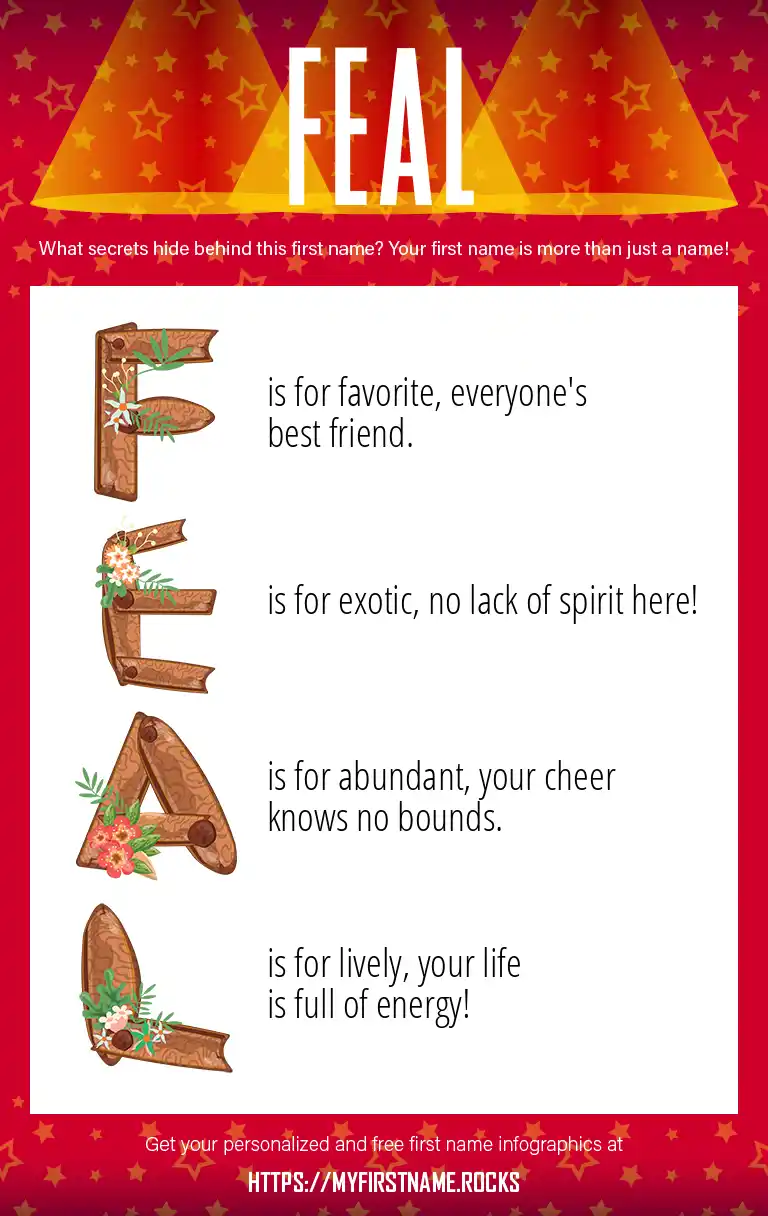 FEAL

What secrets hide behind this first name? Your first name is more than just a name!

F is for favorite, everyone's best friend.

E is for exotic, no lack of spirit here!

A is for abundant, your cheer knows no bounds.

L is for lively, your life is full of energy!

Get your personalized and free first name infographics at

HTTPS://MYFIRSTNAME.ROCKS