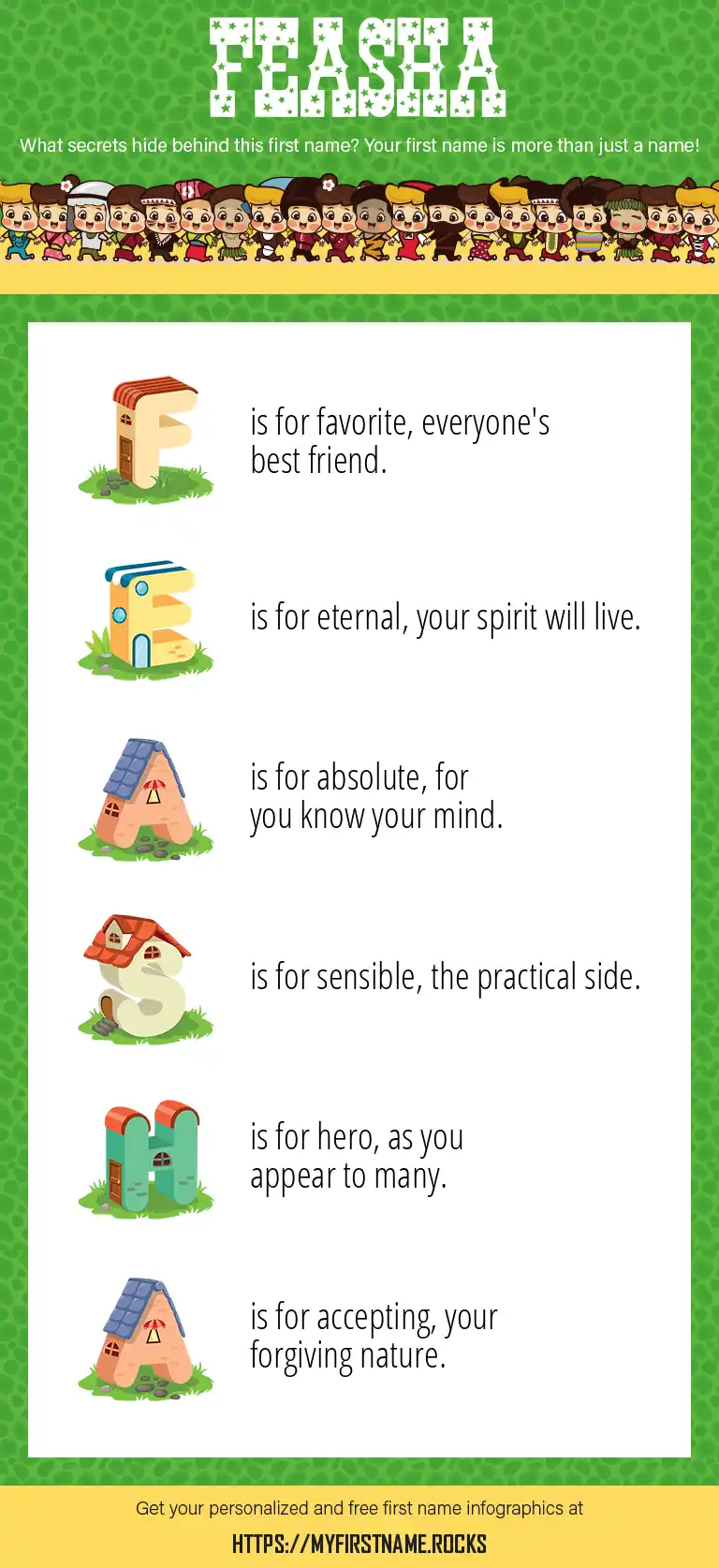 FEASHA

What secrets hide behind this first name? Your first name is more than just a name!

F is for favorite, everyone's best friend.

E is for eternal, your spirit will live.

A is for absolute, for you know your mind.

S is for sensible, the practical side.

H is for hero, as you appear to many.

A is for accepting, your forgiving nature.

Get your personalized and free first name infographics at

HTTPS://MYFIRSTNAME.ROCKS