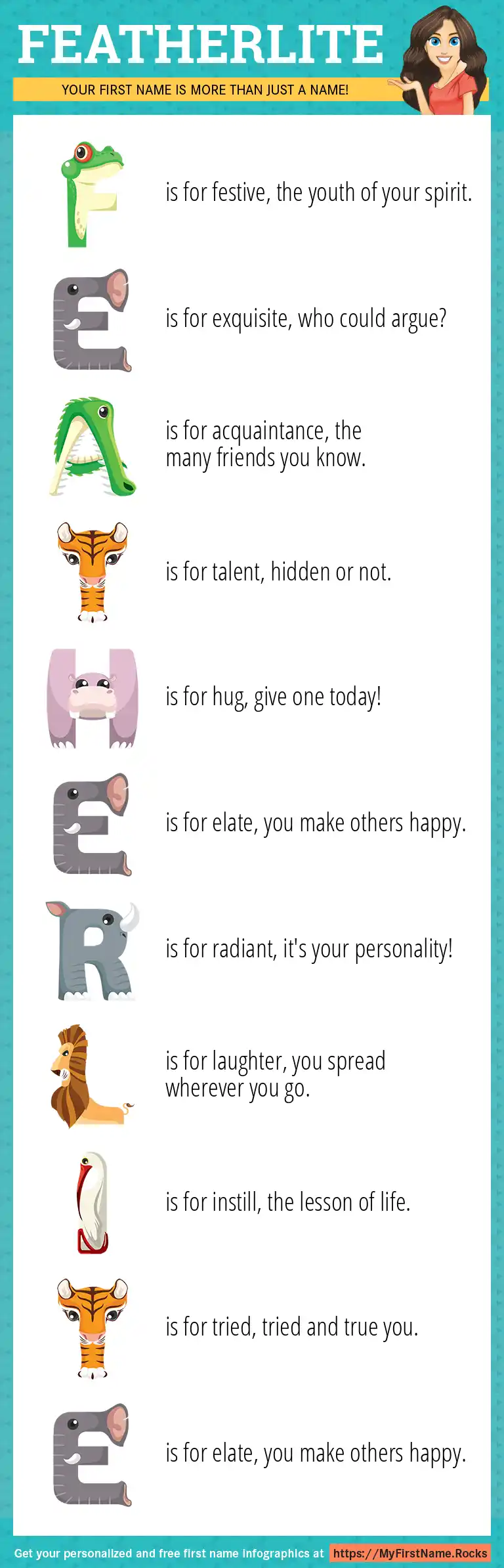 FEATHERLITE

YOUR FIRST NAME IS MORE THAN JUST A NAME!

F is for festive, the youth of your spirit.

E is for exquisite, who could argue?

A is for acquaintance, the many friends you know.

T is for talent, hidden or not.

H is for hug, give one today!

E is for elate, you make others happy.

R is for radiant, it's your personality!

L is for laughter, you spread wherever you go.

I is for instill, the lesson of life.

T is for tried, tried and true you.

E is for elate, you make others happy.

Get your personalized and free first name infographics at https://MyFirstName.Rocks