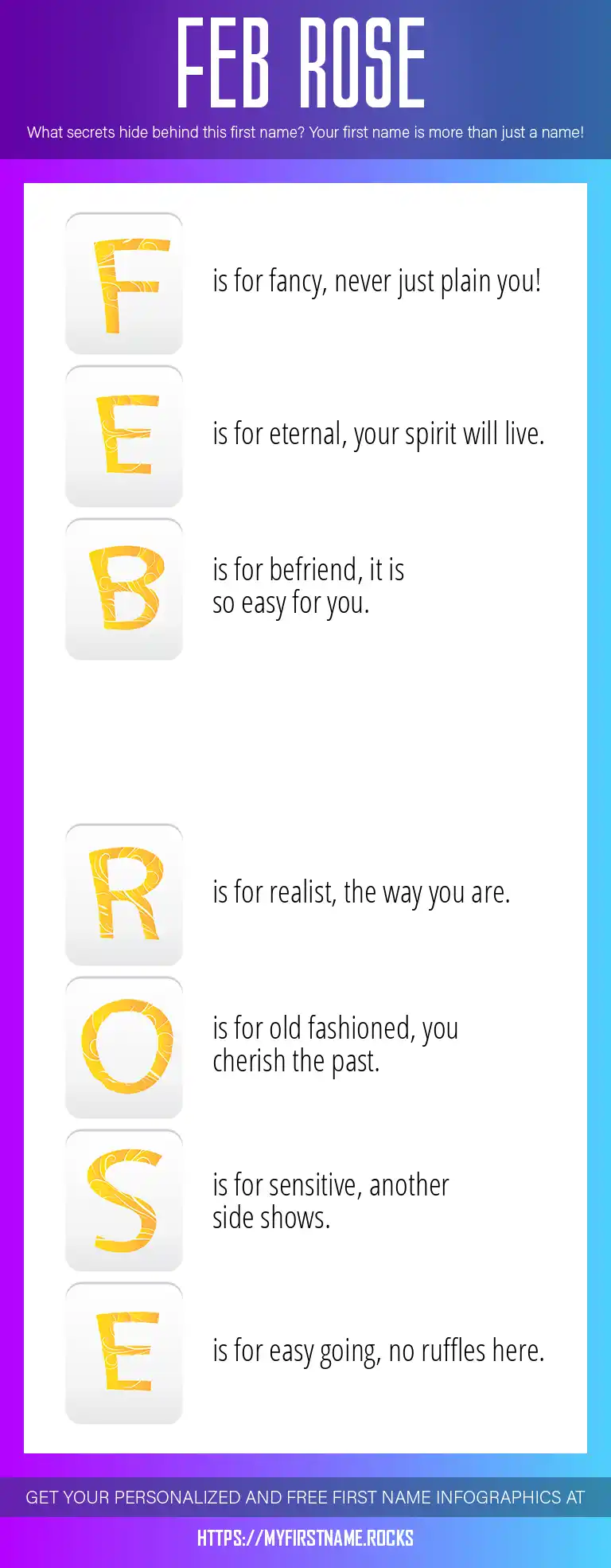 FEB ROSE

What secrets hide behind this first name? Your first name is more than just a name!

F is for fancy, never just plain you!

E is for eternal, your spirit will live.

B is for befriend, it is so easy for you.

R is for realist, the way you are.

O is for old fashioned, you cherish the past.

S is for sensitive, another side shows.

E is for easy going, no ruffles here.

GET YOUR PERSONALIZED AND FREE FIRST NAME INFOGRAPHICS AT

HTTPS://MYFIRSTNAME.ROCKS