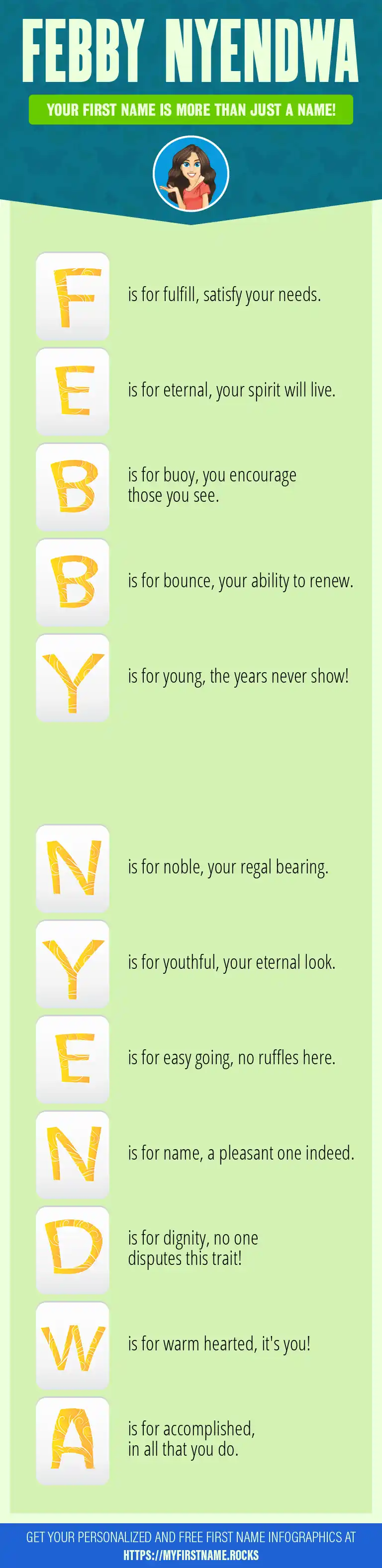 FEBBY NYENDWA

YOUR FIRST NAME IS MORE THAN JUST A NAME!

F is for fulfill, satisfy your needs.

E is for eternal, your spirit will live.

B is for buoy, you encourage those you see.

B is for bounce, your ability to renew.

Y is for young, the years never show!

N is for noble, your regal bearing.

Y is for youthful, your eternal look.

E is for easy going, no ruffles here.

N is for name, a pleasant one indeed.

D is for dignity, no one disputes this trait!

W is for warm hearted, it's you!

A is for accomplished, in all that you do.

GET YOUR PERSONALIZED AND FREE FIRST NAME INFOGRAPHICS AT HTTPS://MYFIRSTNAME.ROCKS