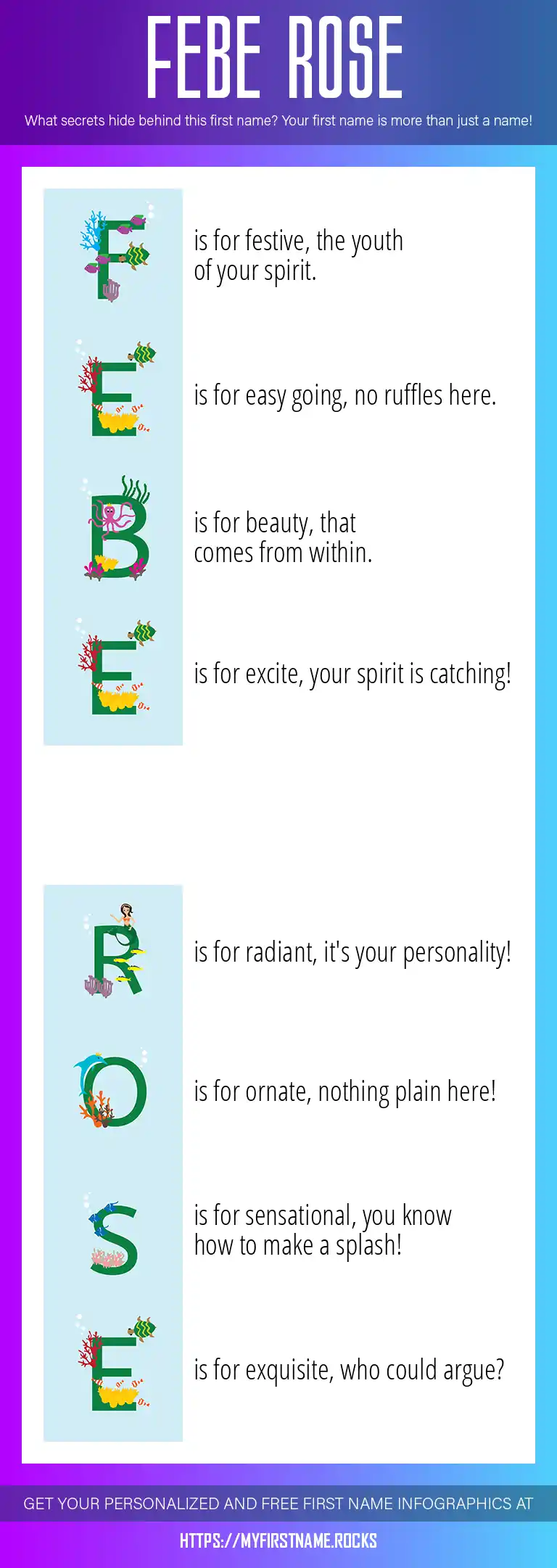 FEBE ROSE

What secrets hide behind this first name? Your first name is more than just a name!

F is for festive, the youth of your spirit.

E is for easy going, no ruffles here.

B is for beauty, that comes from within.

E is for excite, your spirit is catching!

R is for radiant, it's your personality!

O is for ornate, nothing plain here!

S is for sensational, you know how to make a splash!

E is for exquisite, who could argue?

GET YOUR PERSONALIZED AND FREE FIRST NAME INFOGRAPHICS AT

HTTPS://MYFIRSTNAME.ROCKS