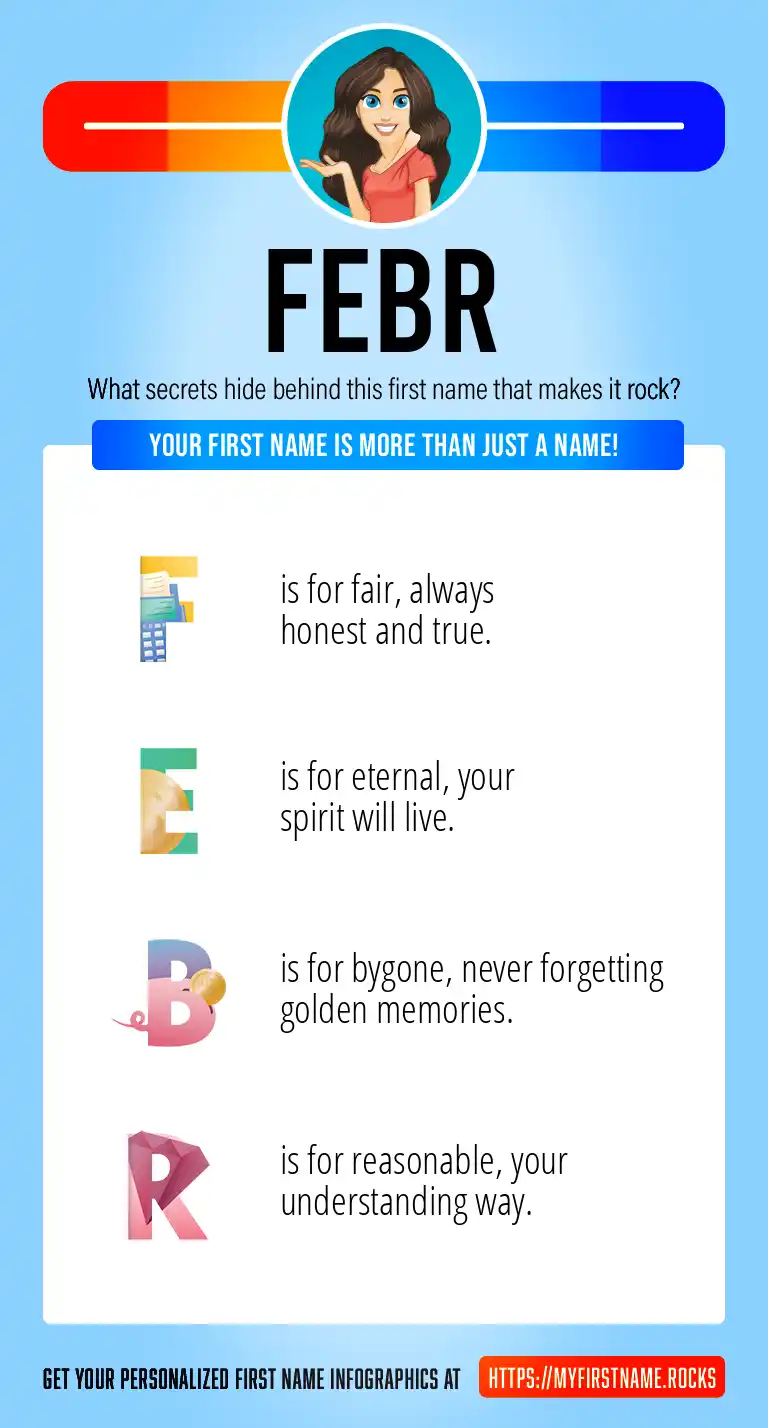 FEBR

What secrets hide behind this first name that makes it rock?

YOUR FIRST NAME IS MORE THAN JUST A NAME!

F is for fair, always honest and true.

E is for eternal, your spirit will live.

B is for bygone, never forgetting golden memories.

R is for reasonable, your understanding way.

GET YOUR PERSONALIZED FIRST NAME INFOGRAPHICS AT HTTPS://MYFIRSTNAME.ROCKS