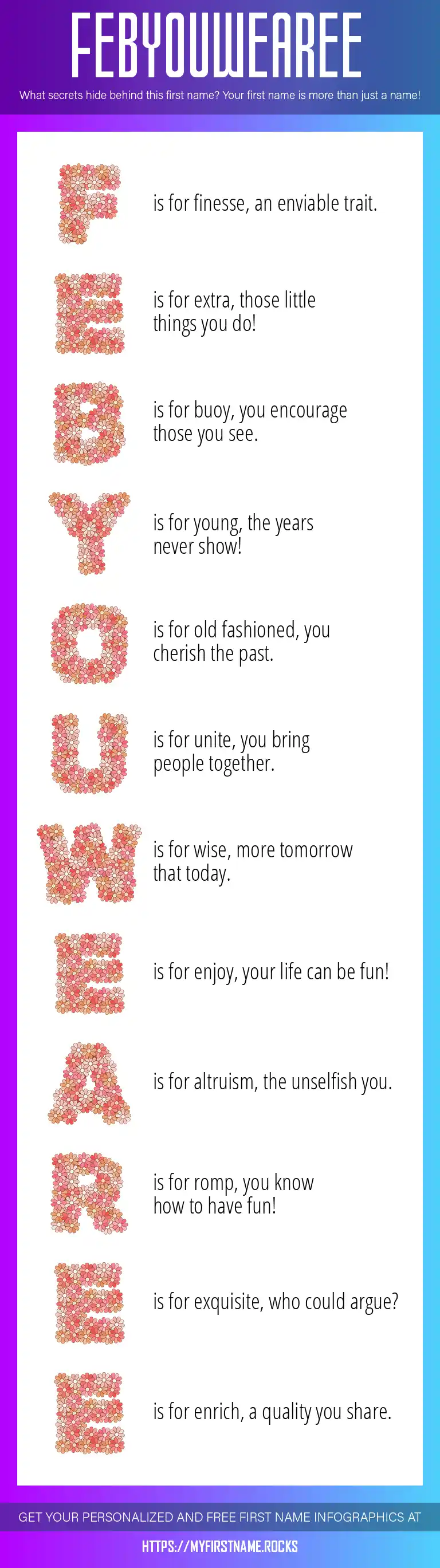 FEBYOUWEAREE

What secrets hide behind this first name? Your first name is more than just a name!

F is for finesse, an enviable trait.

E is for extra, those little things you do!

B is for buoy, you encourage those you see.

Y is for young, the years never show!

O is for old fashioned, you cherish the past.

U is for unite, you bring people together.

W is for wise, more tomorrow that today.

E is for enjoy, your life can be fun!

A is for altruism, the unselfish you.

R is for romp, you know how to have fun!

E is for exquisite, who could argue?

E is for enrich, a quality you share.

GET YOUR PERSONALIZED AND FREE FIRST NAME INFOGRAPHICS AT

HTTPS://MYFIRSTNAME.ROCKS