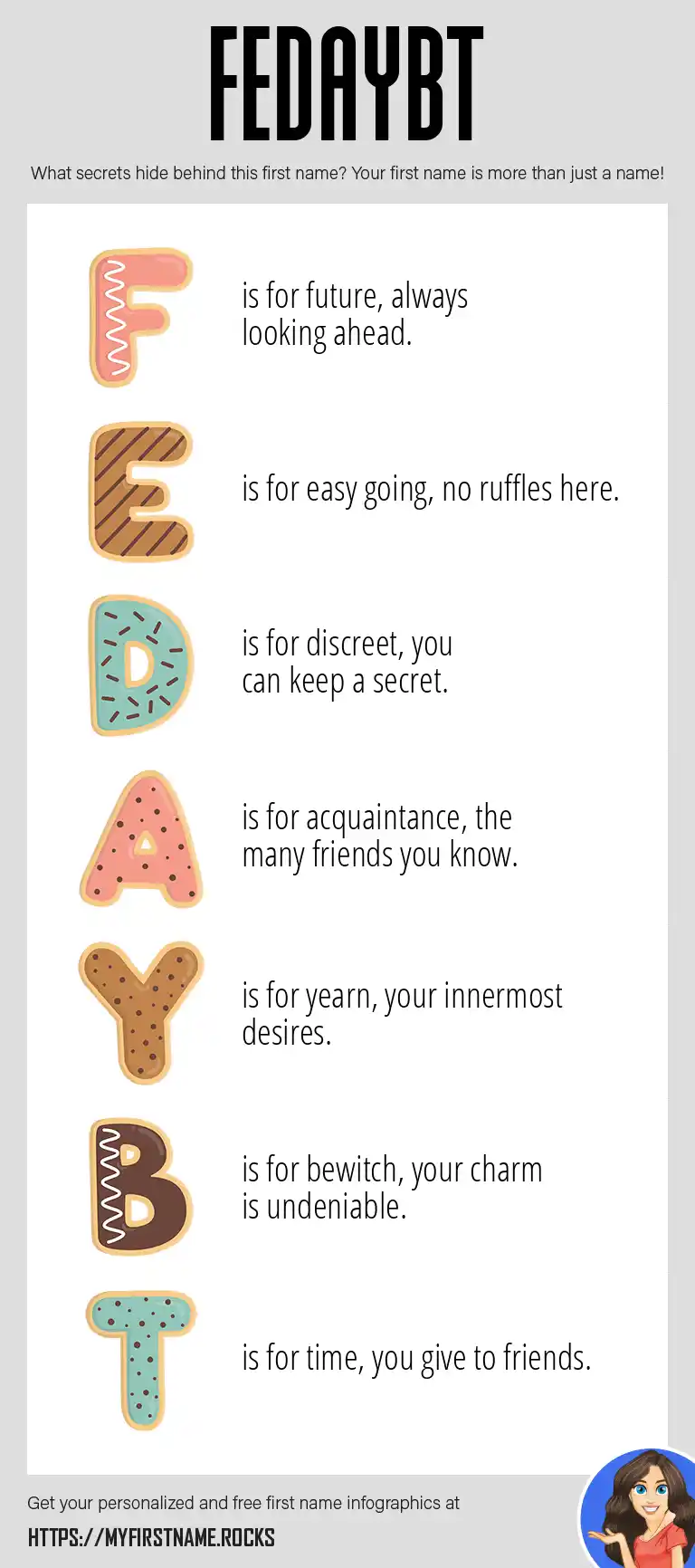 FEDAYBT

What secrets hide behind this first name? Your first name is more than just a name!

F is for future, always looking ahead.

E is for easy going, no ruffles here.

D is for discreet, you can keep a secret.

A is for acquaintance, the many friends you know.

Y is for yearn, your innermost desires.

B is for bewitch, your charm is undeniable.

T is for time, you give to friends.

Get your personalized and free first name infographics at
HTTPS://MYFIRSTNAME.ROCKS