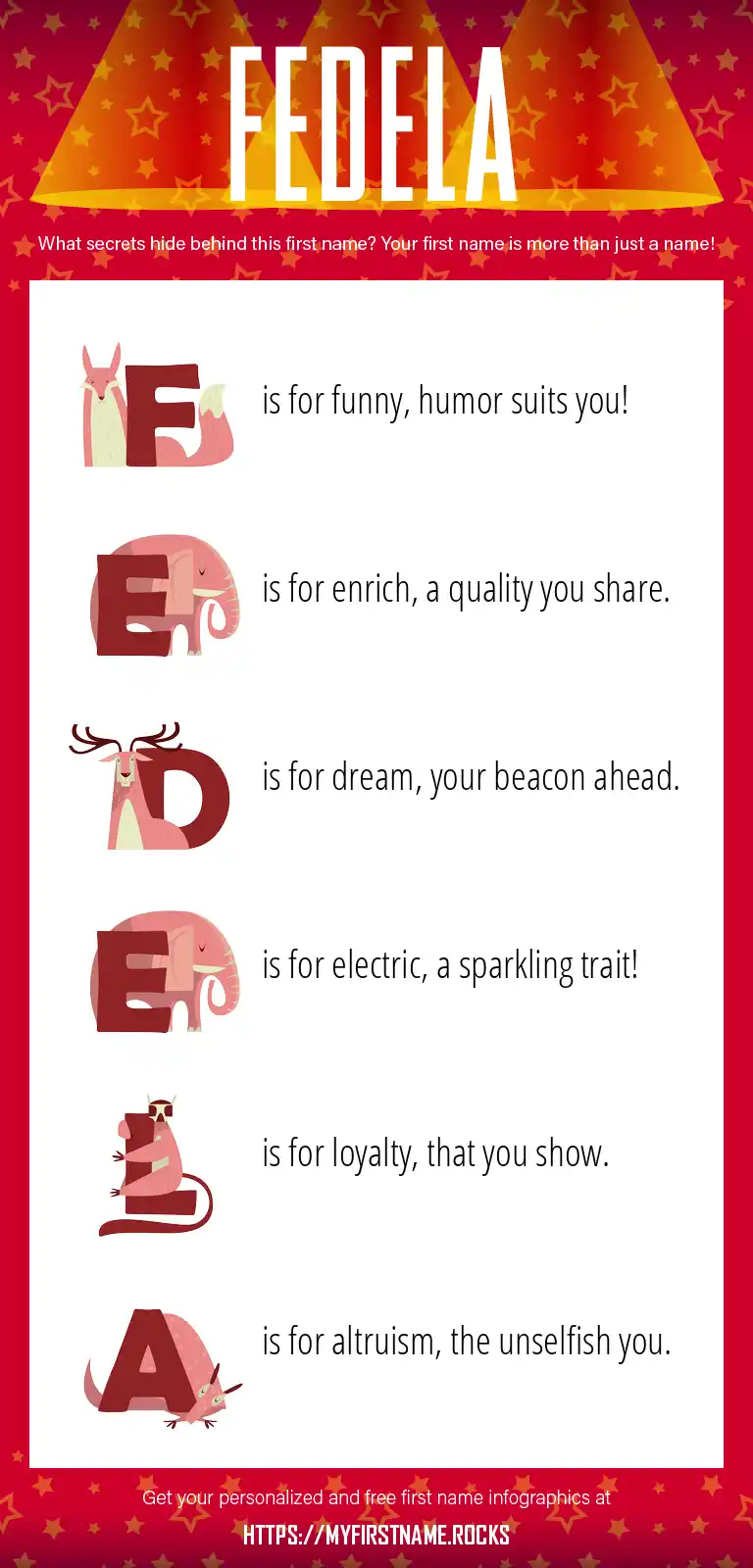 FEDELA

What secrets hide behind this first name? Your first name is more than just a name!

F is for funny, humor suits you!

E is for enrich, a quality you share.

D is for dream, your beacon ahead.

E is for electric, a sparkling trait!

L is for loyalty, that you show.

A is for altruism, the unselfish you.

Get your personalized and free first name infographics at

HTTPS://MYFIRSTNAME.ROCKS