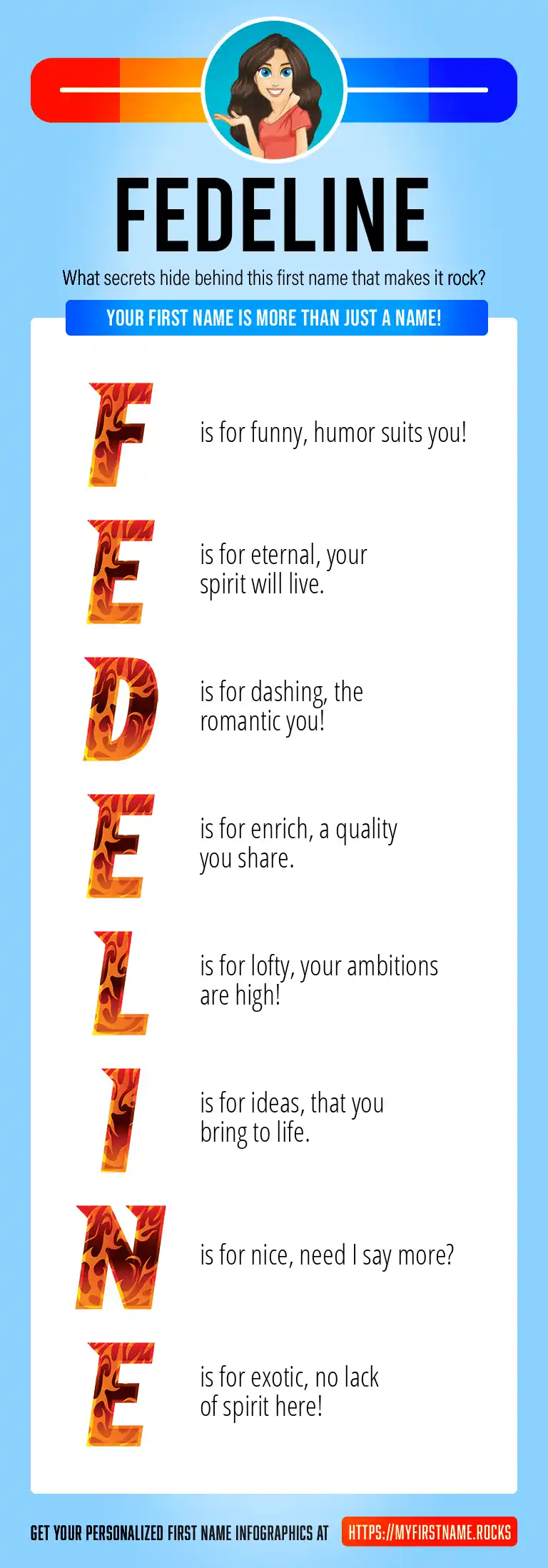 FEDELINE

What secrets hide behind this first name that makes it rock?

YOUR FIRST NAME IS MORE THAN JUST A NAME!

F is for funny, humor suits you!

E is for eternal, your spirit will live.

D is for dashing, the romantic you!

E is for enrich, a quality you share.

L is for lofty, your ambitions are high!

I is for ideas, that you bring to life.

N is for nice, need I say more?

E is for exotic, no lack of spirit here!

GET YOUR PERSONALIZED FIRST NAME INFOGRAPHICS AT HTTPS://MYFIRSTNAME.ROCKS