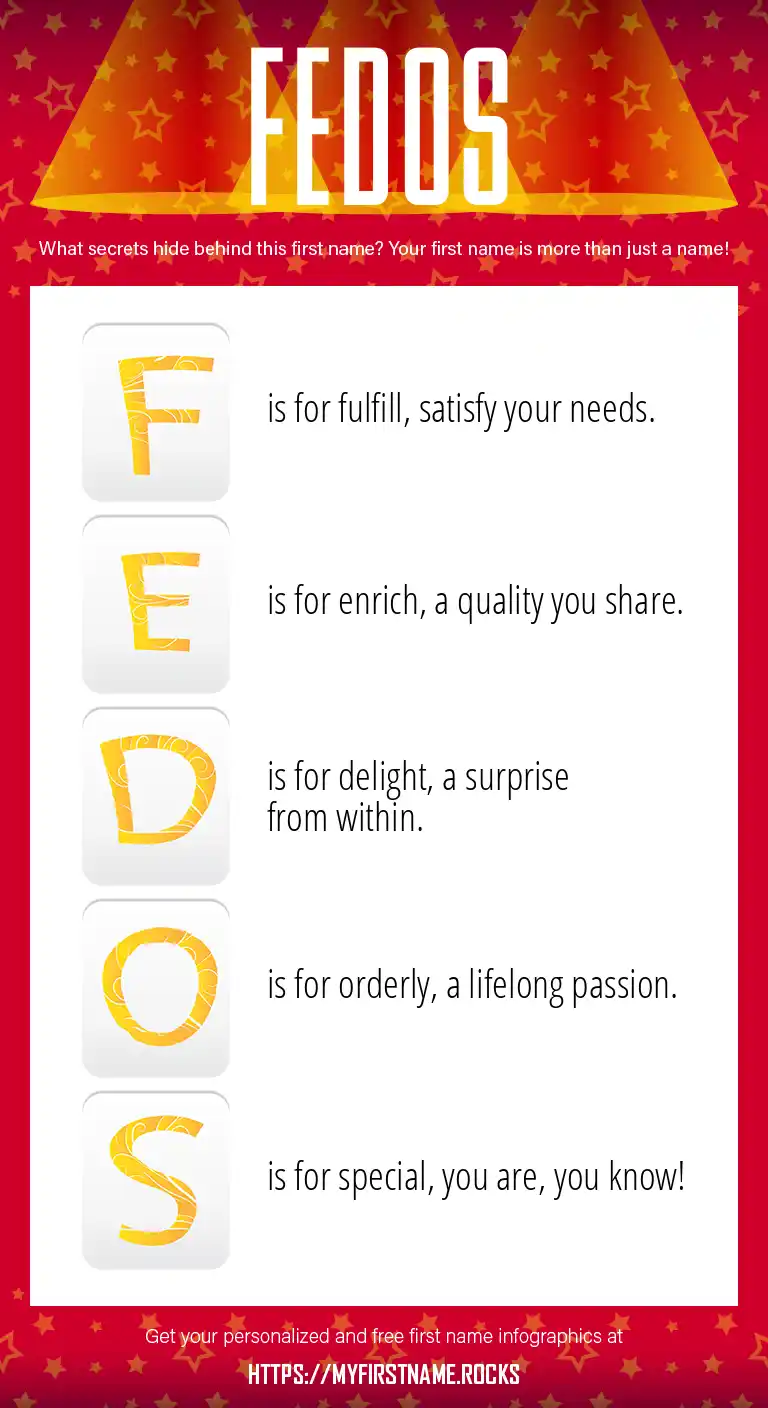 FEDOS

What secrets hide behind this first name? Your first name is more than just a name!

F is for fulfill, satisfy your needs.

E is for enrich, a quality you share.

D is for delight, a surprise from within.

O is for orderly, a lifelong passion.

S is for special, you are, you know!

Get your personalized and free first name infographics at

HTTPS://MYFIRSTNAME.ROCKS