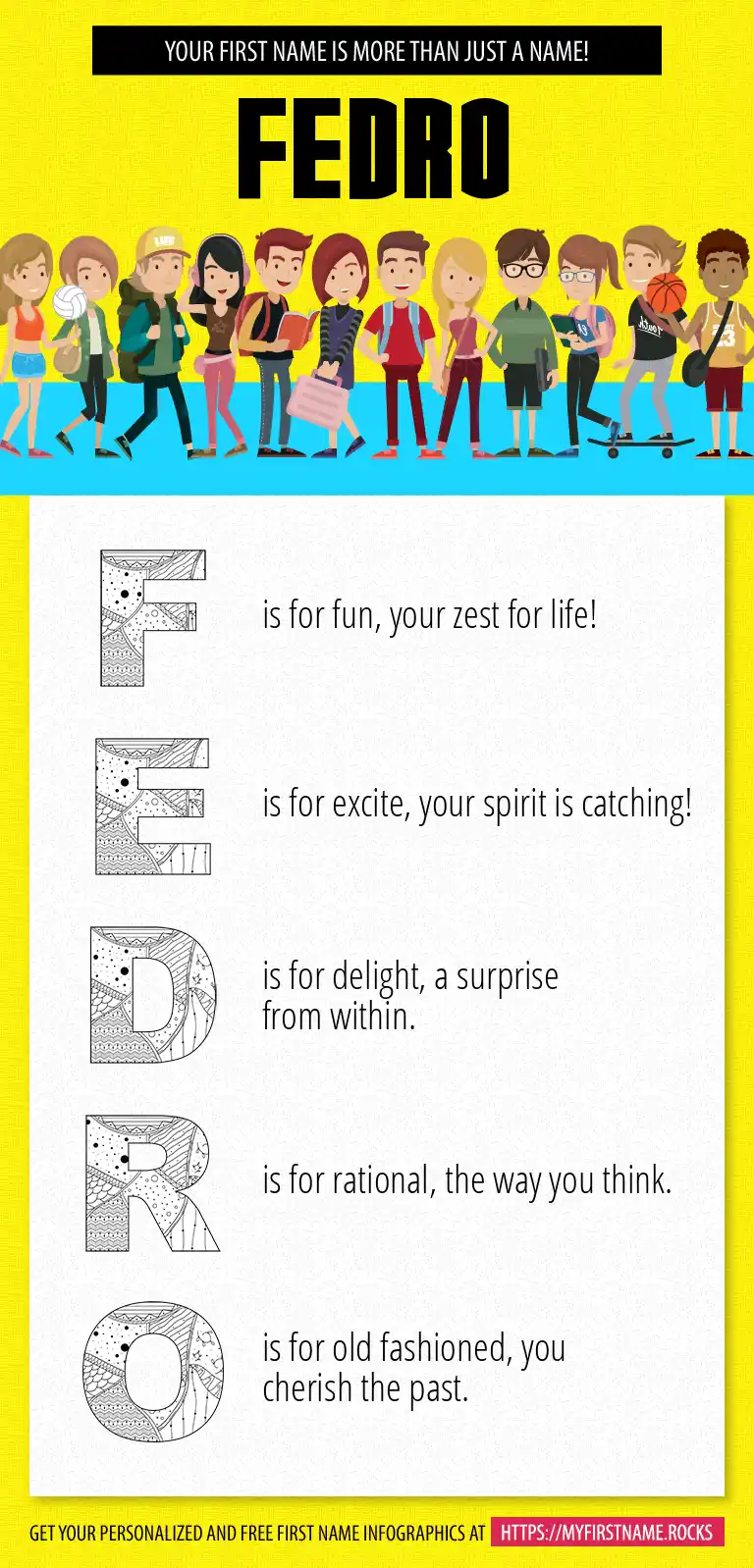 YOUR FIRST NAME IS MORE THAN JUST A NAME!

FEDRO

F is for fun, your zest for life!

E is for excite, your spirit is catching!

D is for delight, a surprise from within.

R is for rational, the way you think.

O is for old fashioned, you cherish the past.

GET YOUR PERSONALIZED AND FREE FIRST NAME INFOGRAPHICS AT HTTPS://MYFIRSTNAME.ROCKS