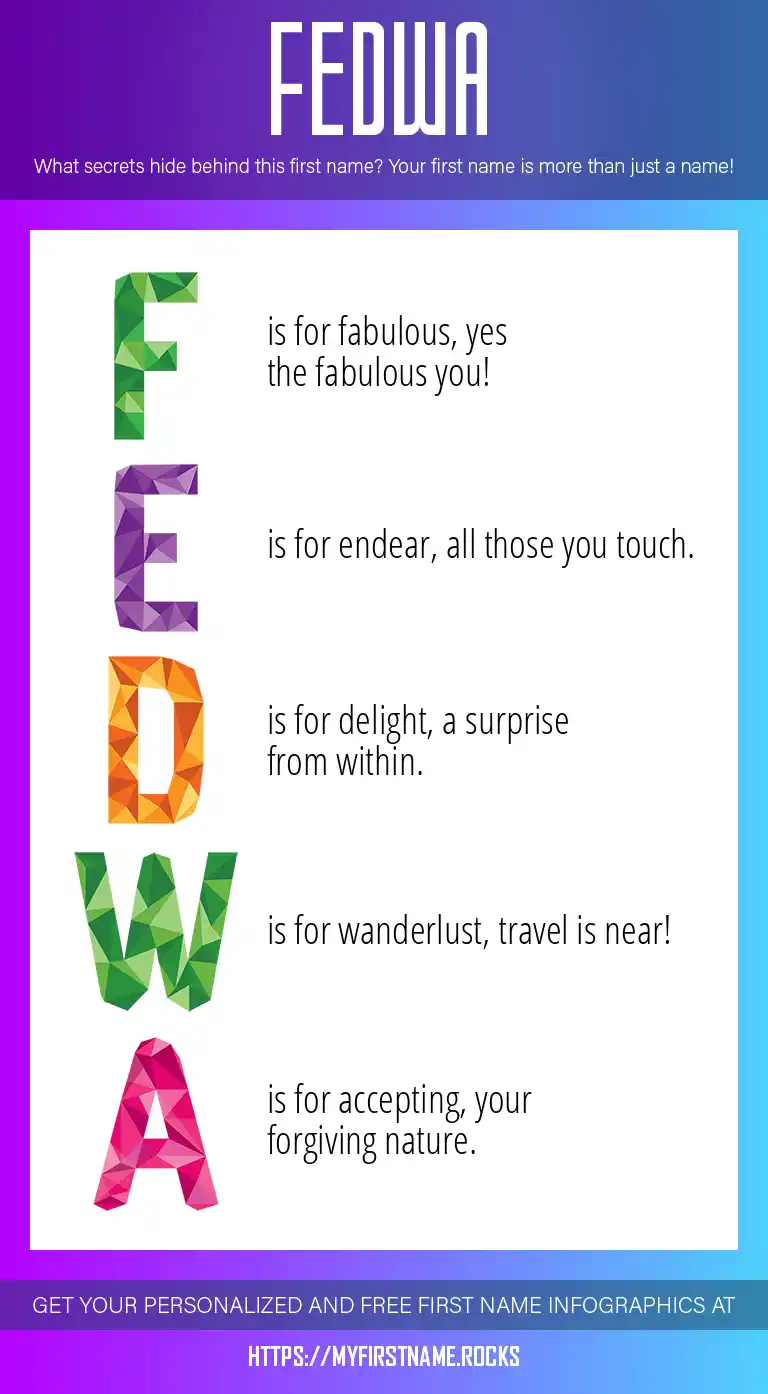 FEDWA

What secrets hide behind this first name? Your first name is more than just a name!

F is for fabulous, yes the fabulous you!

E is for endear, all those you touch.

D is for delight, a surprise from within.

W is for wanderlust, travel is near!

A is for accepting, your forgiving nature.

GET YOUR PERSONALIZED AND FREE FIRST NAME INFOGRAPHICS AT

HTTPS://MYFIRSTNAME.ROCKS