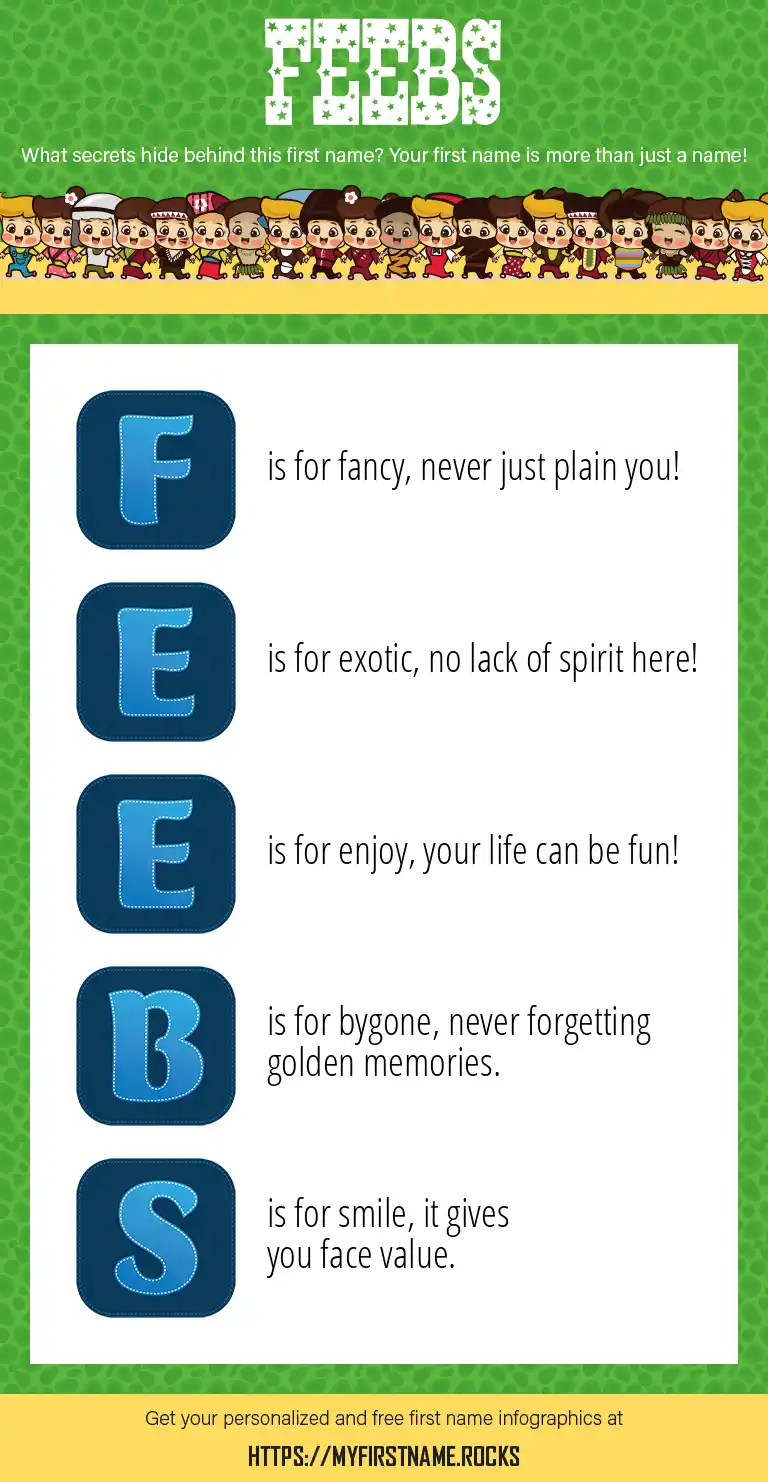 FEEBS

What secrets hide behind this first name? Your first name is more than just a name!

F is for fancy, never just plain you!

E is for exotic, no lack of spirit here!

E is for enjoy, your life can be fun!

B is for bygone, never forgetting golden memories.

S is for smile, it gives you face value.

Get your personalized and free first name infographics at

HTTPS://MYFIRSTNAME.ROCKS