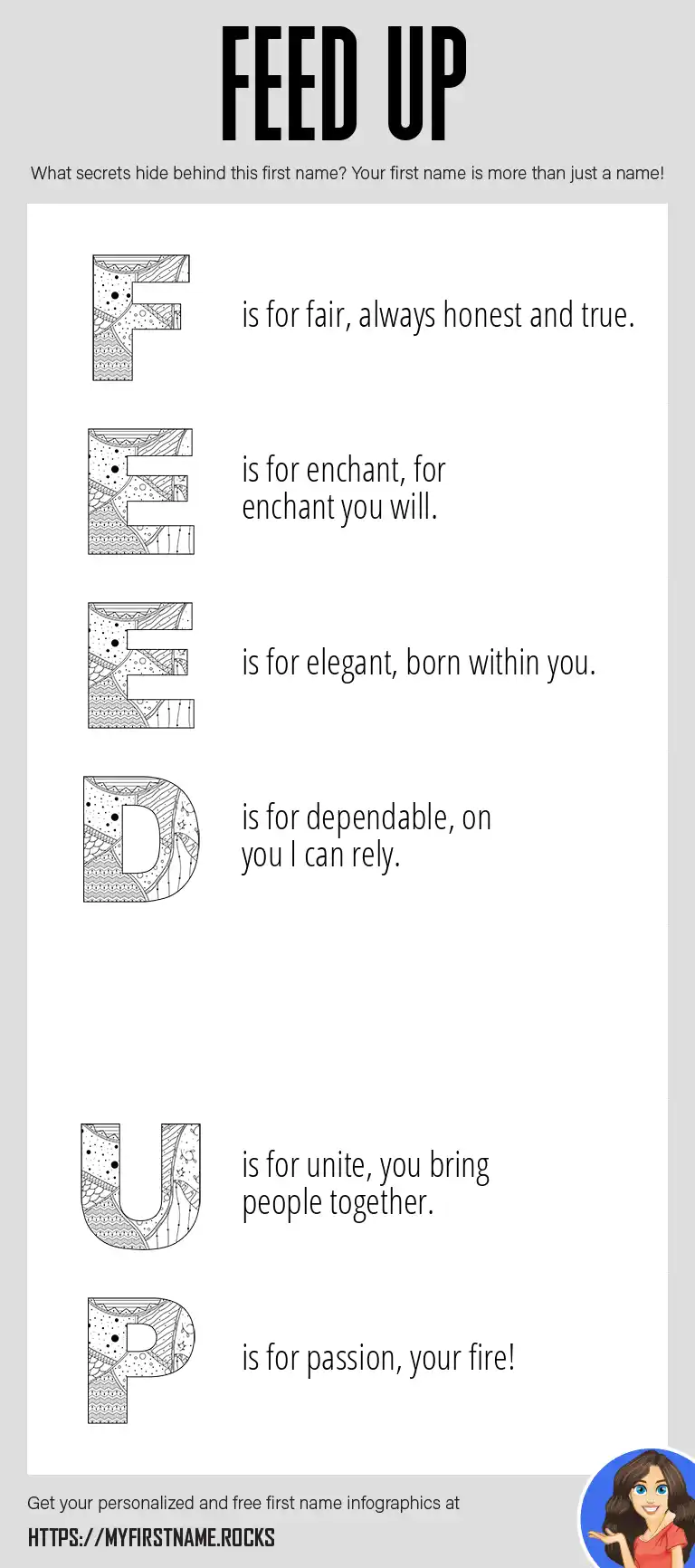 FEED UP

What secrets hide behind this first name? Your first name is more than just a name!

F is for fair, always honest and true.

E is for enchant, for enchant you will.

E is for elegant, born within you.

D is for dependable, on you I can rely.

U is for unite, you bring people together.

P is for passion, your fire!

Get your personalized and free first name infographics at

HTTPS://MYFIRSTNAME.ROCKS