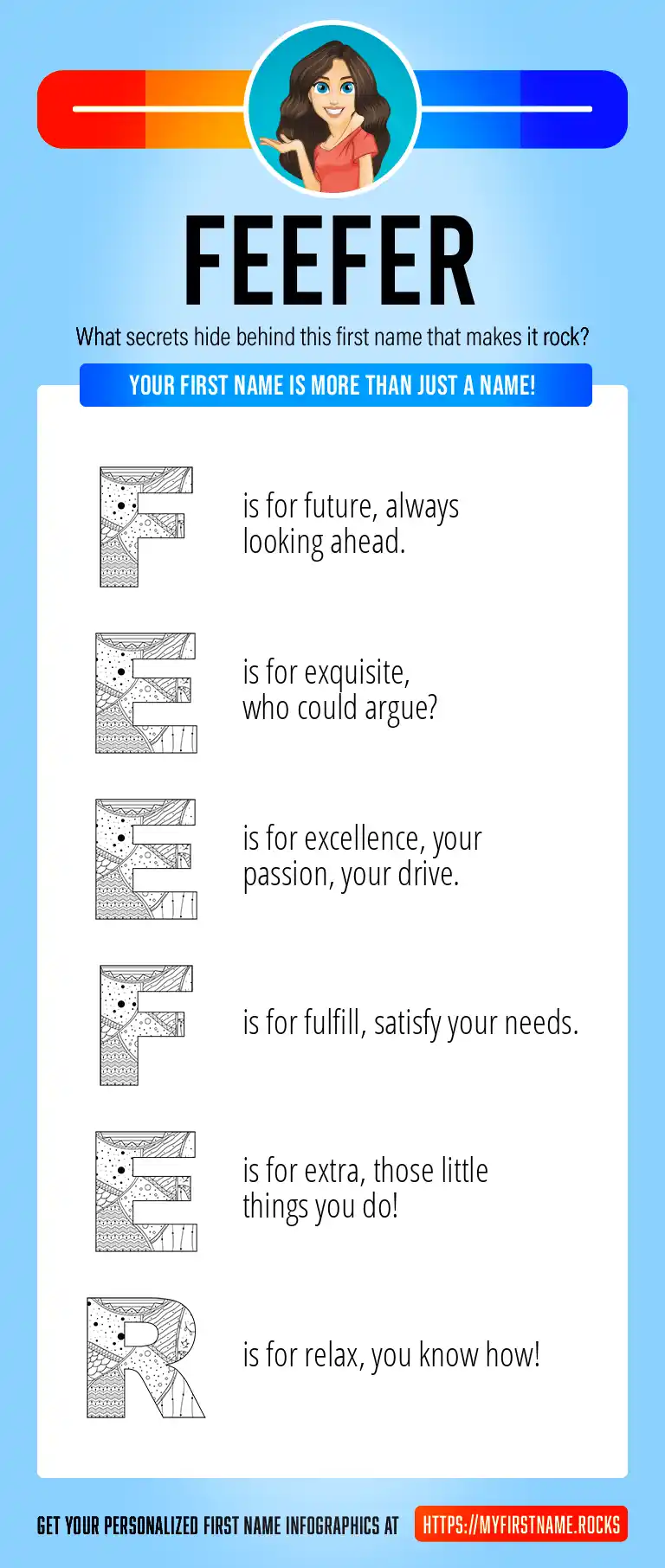 FEEFER

What secrets hide behind this first name that makes it rock?

YOUR FIRST NAME IS MORE THAN JUST A NAME!

F is for future, always looking ahead.

E is for exquisite, who could argue?

E is for excellence, your passion, your drive.

F is for fulfill, satisfy your needs.

E is for extra, those little things you do!

R is for relax, you know how!

GET YOUR PERSONALIZED FIRST NAME INFOGRAPHICS AT HTTPS://MYFIRSTNAME.ROCKS