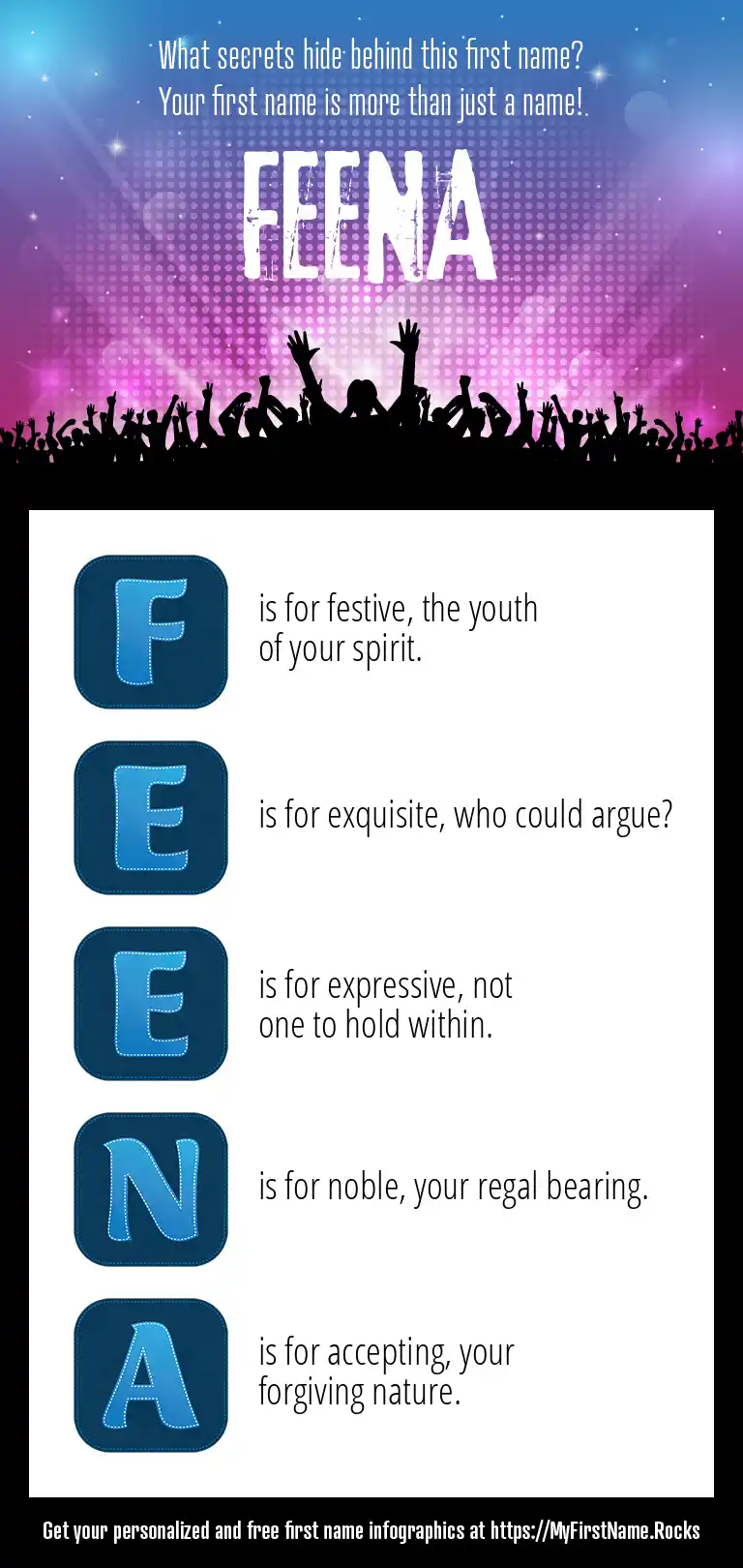 What secrets hide behind this first name?
Your first name is more than just a name!

FEENA

F is for festive, the youth of your spirit.

E is for exquisite, who could argue?

E is for expressive, not one to hold within.

N is for noble, your regal bearing.

A is for accepting, your forgiving nature.

Get your personalized and free first name infographics at https://MyFirstName.Rocks