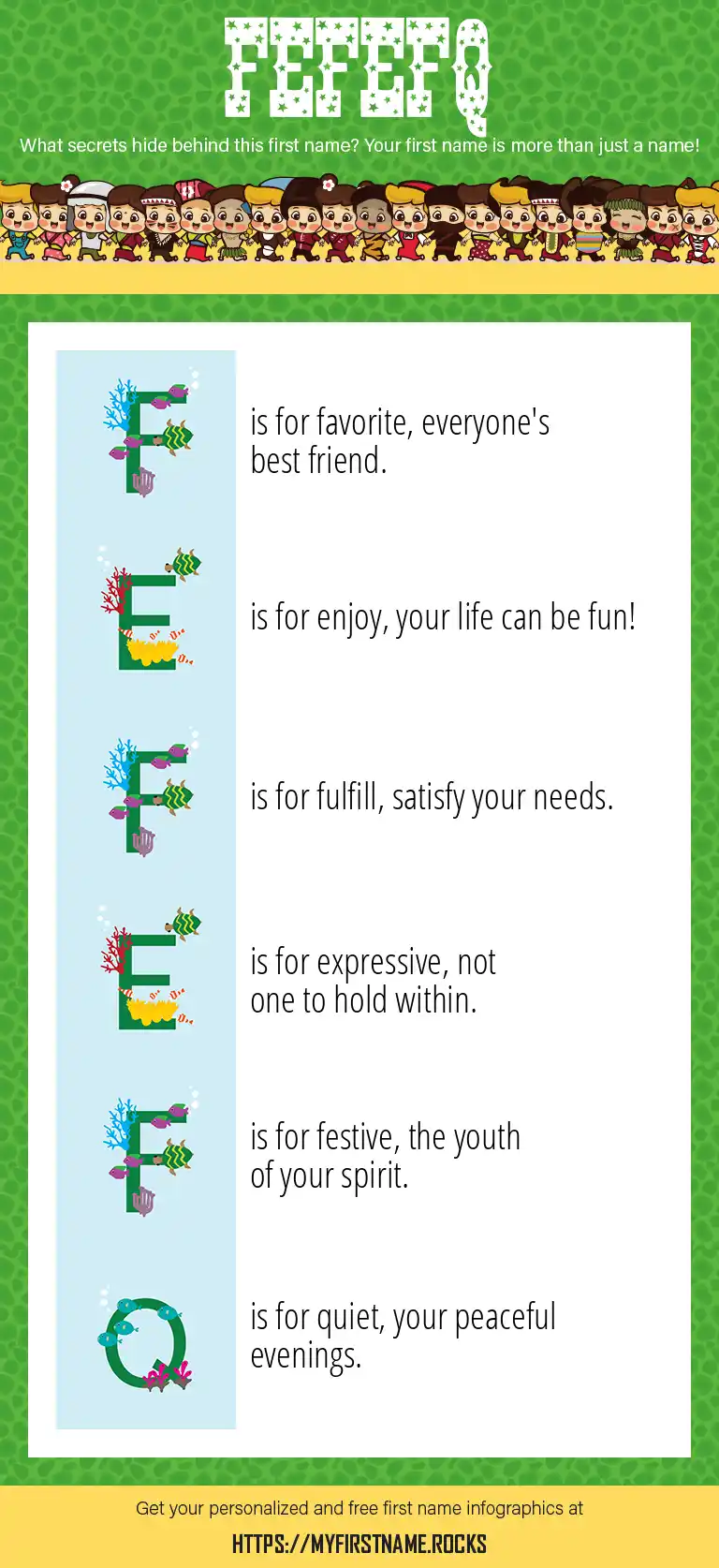 FEFEFQ

What secrets hide behind this first name? Your first name is more than just a name!

F is for favorite, everyone's best friend.

E is for enjoy, your life can be fun!

F is for fulfill, satisfy your needs.

E is for expressive, not one to hold within.

F is for festive, the youth of your spirit.

Q is for quiet, your peaceful evenings.

Get your personalized and free first name infographics at

HTTPS://MYFIRSTNAME.ROCKS