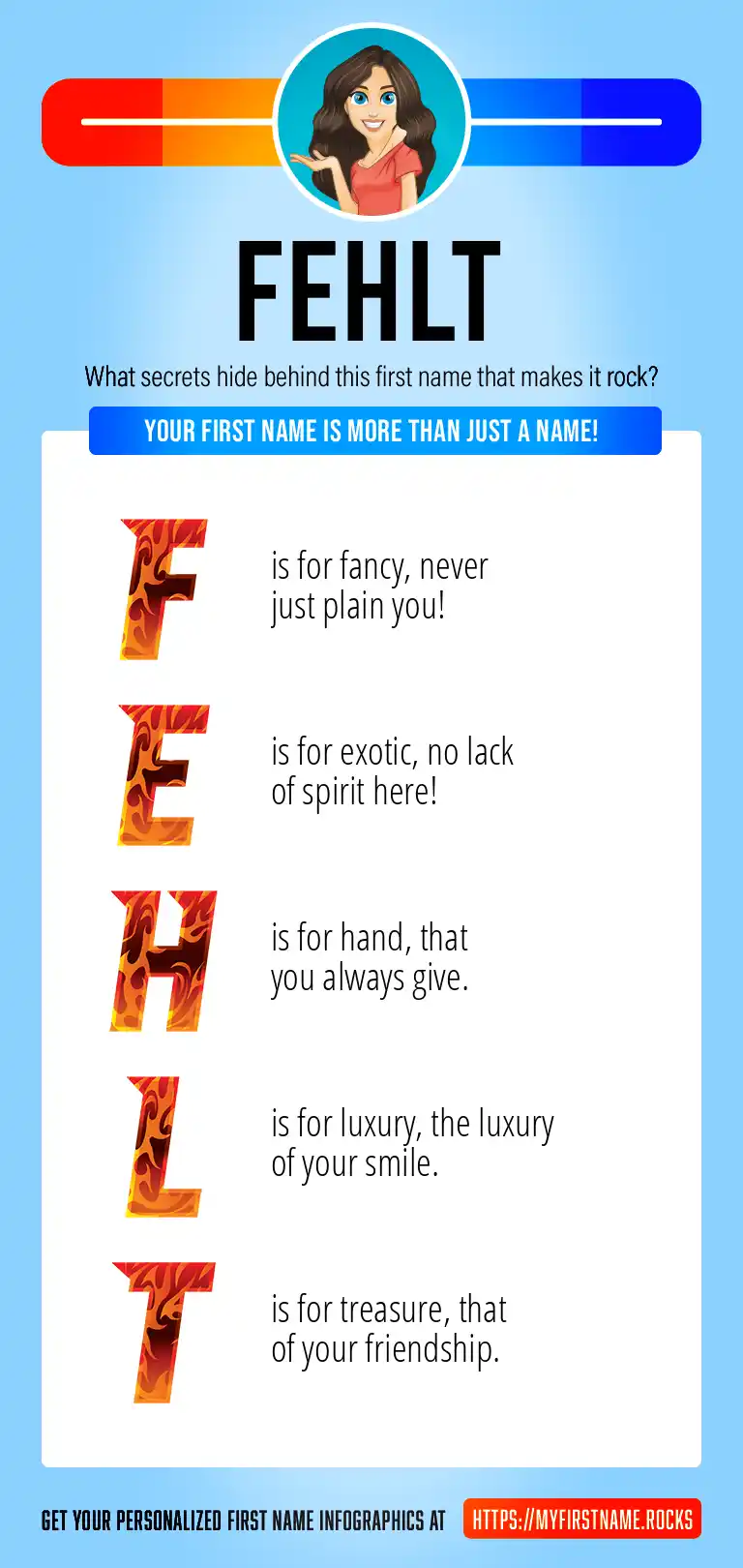 FEHLT

What secrets hide behind this first name that makes it rock?

YOUR FIRST NAME IS MORE THAN JUST A NAME!

F is for fancy, never just plain you!

E is for exotic, no lack of spirit here!

H is for hand, that you always give.

L is for luxury, the luxury of your smile.

T is for treasure, that of your friendship.

GET YOUR PERSONALIZED FIRST NAME INFOGRAPHICS AT HTTPS://MYFIRSTNAME.ROCKS