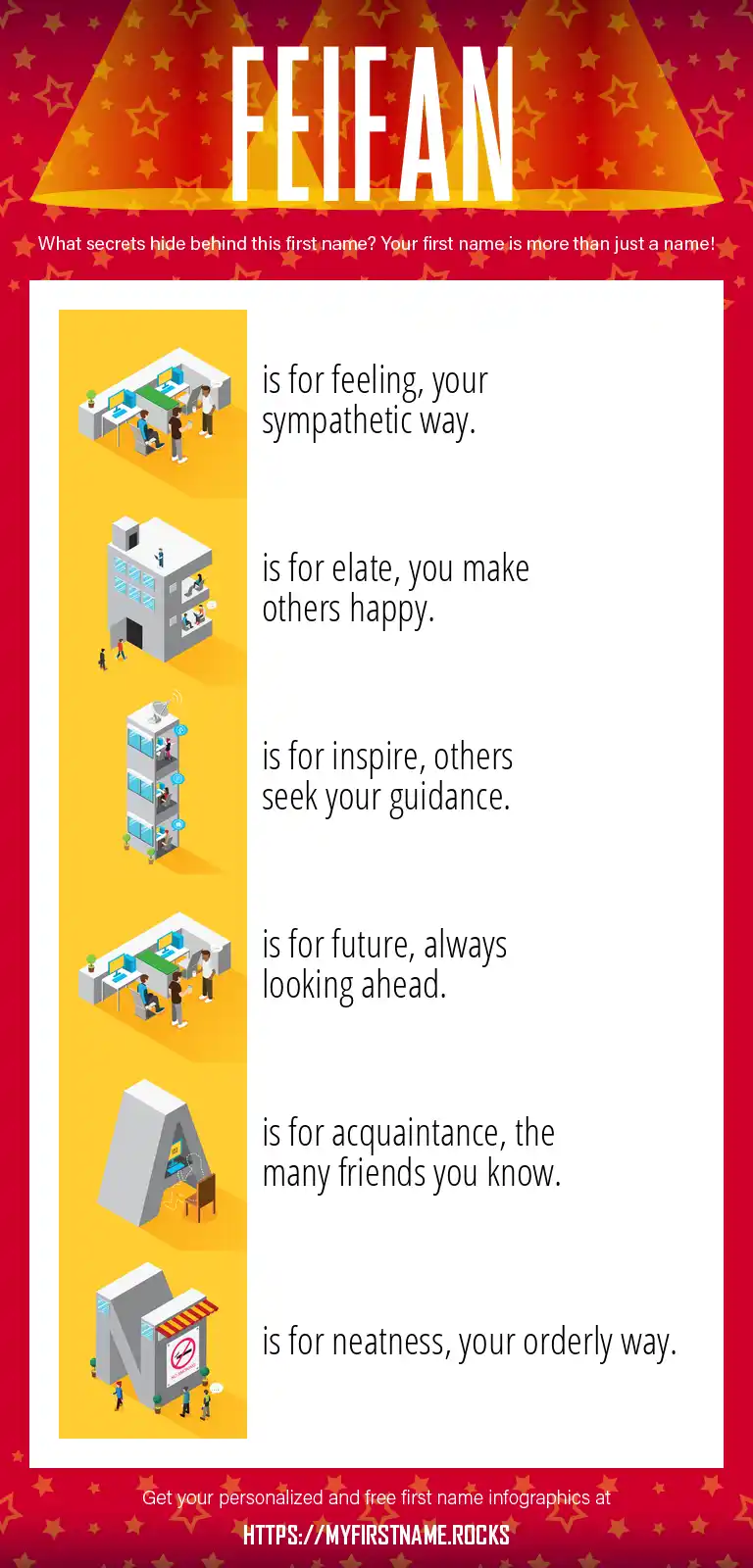 FEIFAN

What secrets hide behind this first name? Your first name is more than just a name!

is for feeling, your sympathetic way.

is for elate, you make others happy.

is for inspire, others seek your guidance.

is for future, always looking ahead.

is for acquaintance, the many friends you know.

is for neatness, your orderly way.

Get your personalized and free first name infographics at

HTTPS://MYFIRSTNAME.ROCKS