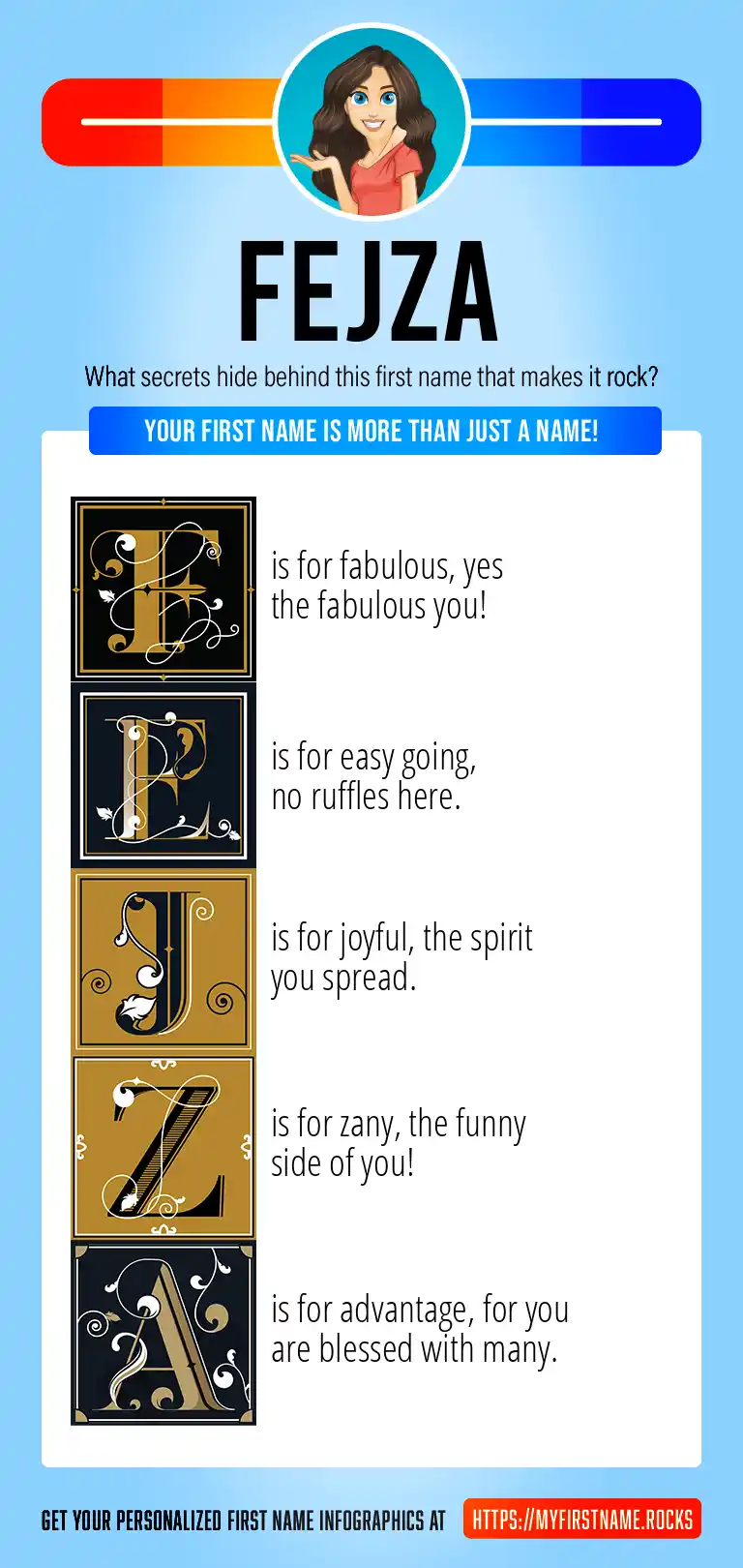 FEJZA

What secrets hide behind this first name that makes it rock?

YOUR FIRST NAME IS MORE THAN JUST A NAME!

F is for fabulous, yes the fabulous you!

E is for easy going, no ruffles here.

J is for joyful, the spirit you spread.

Z is for zany, the funny side of you!

A is for advantage, for you are blessed with many.

GET YOUR PERSONALIZED FIRST NAME INFOGRAPHICS AT HTTPS://MYFIRSTNAME.ROCKS