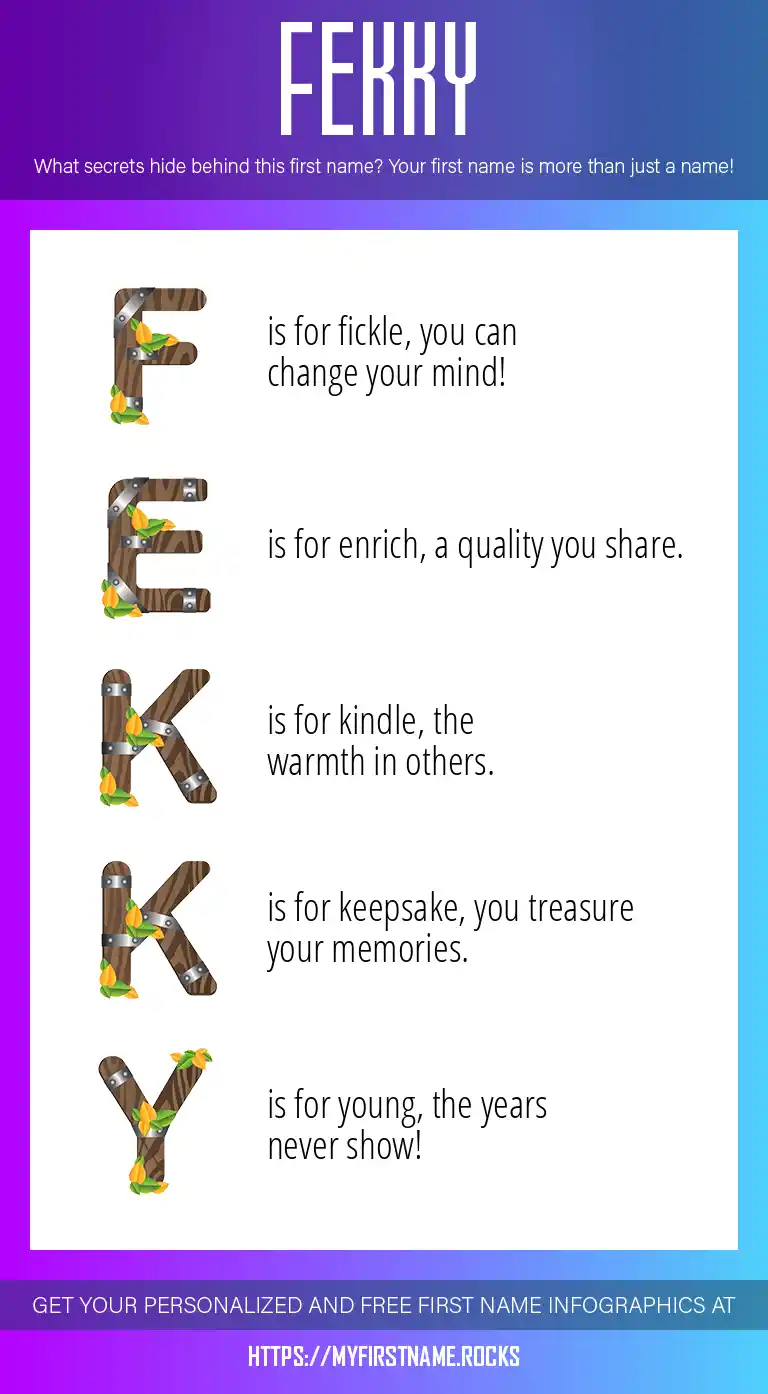 FEKKY

What secrets hide behind this first name? Your first name is more than just a name!

F is for fickle, you can change your mind!

E is for enrich, a quality you share.

K is for kindle, the warmth in others.

K is for keepsake, you treasure your memories.

Y is for young, the years never show!

GET YOUR PERSONALIZED AND FREE FIRST NAME INFOGRAPHICS AT

HTTPS://MYFIRSTNAME.ROCKS