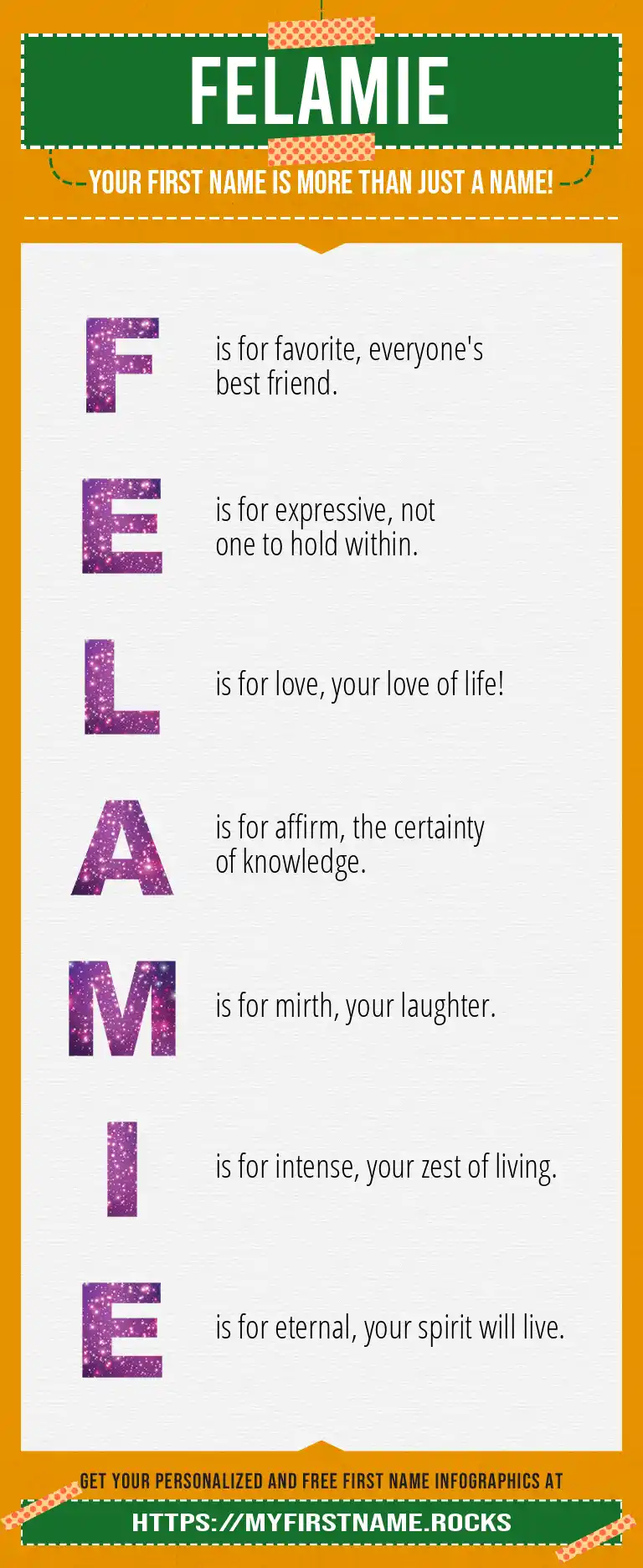 FELAMIE

YOUR FIRST NAME IS MORE THAN JUST A NAME!

F is for favorite, everyone's best friend.

E is for expressive, not one to hold within.

L is for love, your love of life!

A is for affirm, the certainty of knowledge.

M is for mirth, your laughter.

I is for intense, your zest of living.

E is for eternal, your spirit will live.

GET YOUR PERSONALIZED AND FREE FIRST NAME INFOGRAPHICS AT

HTTPS://MYFIRSTNAME.ROCKS