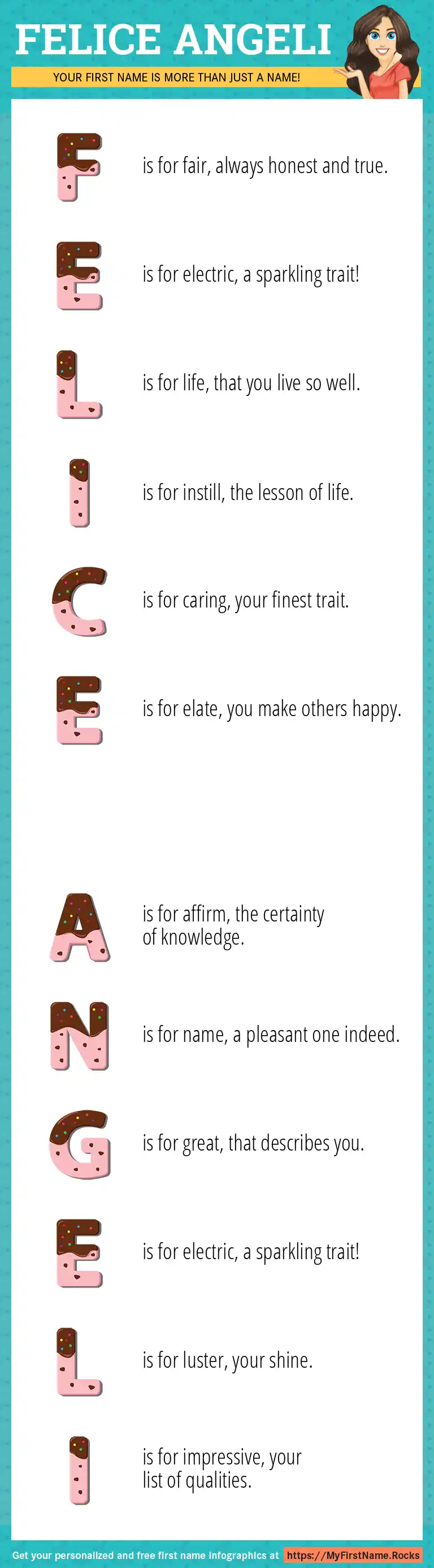 FELICE ANGELI

YOUR FIRST NAME IS MORE THAN JUST A NAME!

F is for fair, always honest and true.

E is for electric, a sparkling trait!

L is for life, that you live so well.

I is for instill, the lesson of life.

C is for caring, your finest trait.

E is for elate, you make others happy.

A is for affirm, the certainty of knowledge.

N is for name, a pleasant one indeed.

G is for great, that describes you.

E is for electric, a sparkling trait!

L is for luster, your shine.

I is for impressive, your list of qualities.

Get your personalized and free first name infographics at https://MyFirstName.Rocks