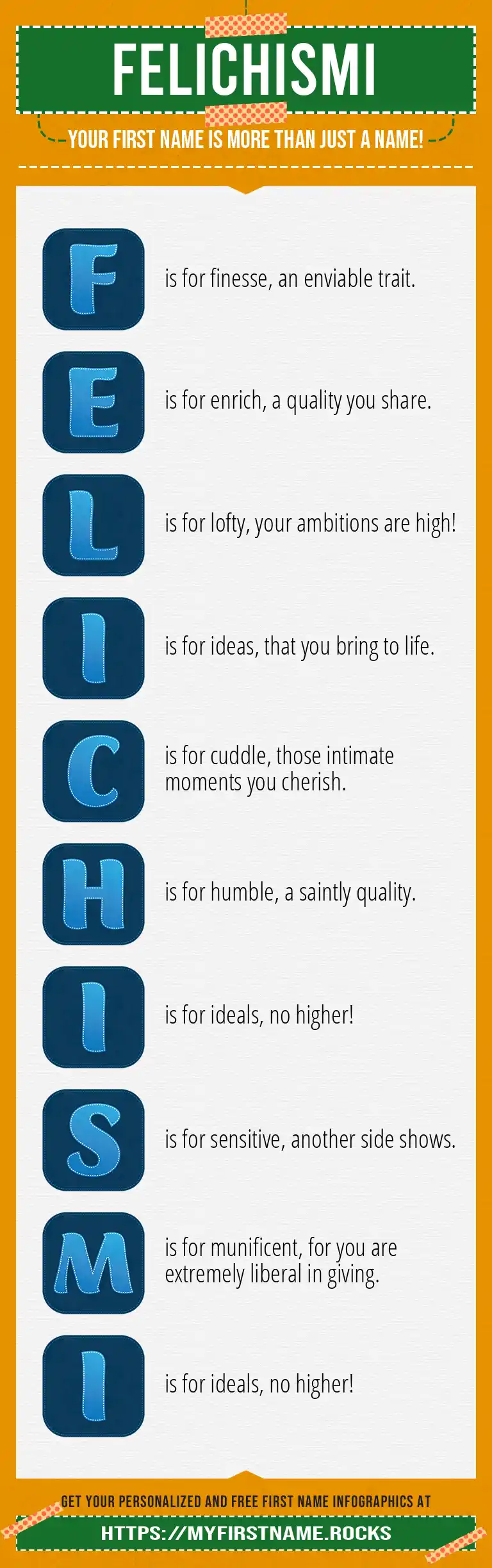 FELICHISMI

YOUR FIRST NAME IS MORE THAN JUST A NAME!

F is for finesse, an enviable trait.

E is for enrich, a quality you share.

L is for lofty, your ambitions are high!

I is for ideas, that you bring to life.

C is for cuddle, those intimate moments you cherish.

H is for humble, a saintly quality.

I is for ideals, no higher!

S is for sensitive, another side shows.

M is for munificent, for you are extremely liberal in giving.

I is for ideals, no higher!

GET YOUR PERSONALIZED AND FREE FIRST NAME INFOGRAPHICS AT

HTTPS://MYFIRSTNAME.ROCKS