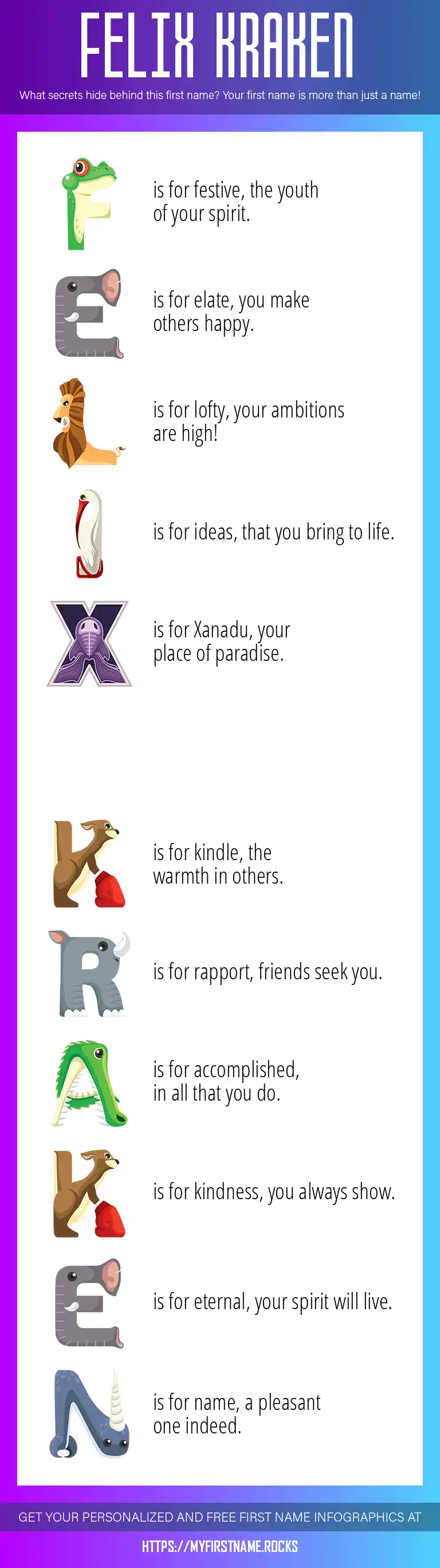 FELIX KRAKEN

What secrets hide behind this first name? Your first name is more than just a name!

F is for festive, the youth of your spirit.

E is for elate, you make others happy.

L is for lofty, your ambitions are high!

I is for ideas, that you bring to life.

X is for Xanadu, your place of paradise.

K is for kindle, the warmth in others.

R is for rapport, friends seek you.

A is for accomplished, in all that you do.

K is for kindness, you always show.

E is for eternal, your spirit will live.

N is for name, a pleasant one indeed.

GET YOUR PERSONALIZED AND FREE FIRST NAME INFOGRAPHICS AT

HTTPS://MYFIRSTNAME.ROCKS