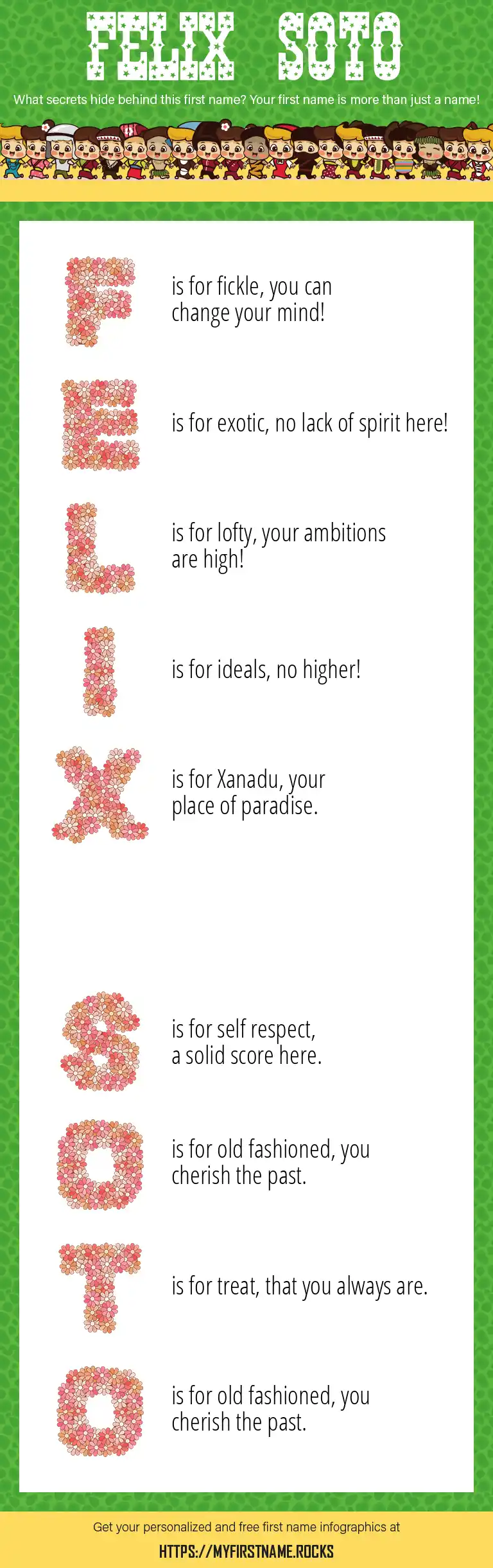 FELIX SOTO

What secrets hide behind this first name? Your first name is more than just a name!

F is for fickle, you can change your mind!

E is for exotic, no lack of spirit here!

L is for lofty, your ambitions are high!

I is for ideals, no higher!

X is for Xanadu, your place of paradise.

S is for self respect, a solid score here.

O is for old fashioned, you cherish the past.

T is for treat, that you always are.

O is for old fashioned, you cherish the past.

Get your personalized and free first name infographics at

HTTPS://MYFIRSTNAME.ROCKS