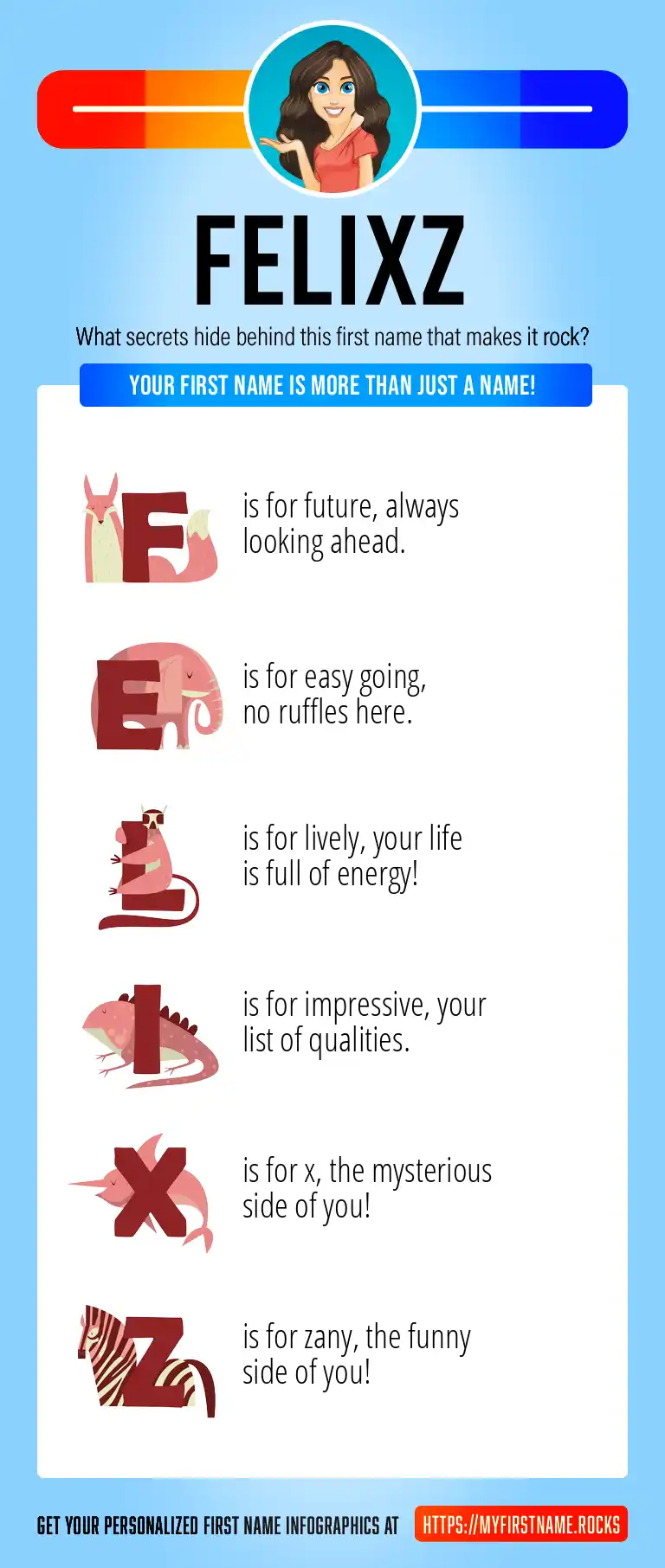 FELIXZ

What secrets hide behind this first name that makes it rock?

YOUR FIRST NAME IS MORE THAN JUST A NAME!

F is for future, always looking ahead.

E is for easy going, no ruffles here.

L is for lively, your life is full of energy!

I is for impressive, your list of qualities.

X is for x, the mysterious side of you!

Z is for zany, the funny side of you!

GET YOUR PERSONALIZED FIRST NAME INFOGRAPHICS AT HTTPS://MYFIRSTNAME.ROCKS