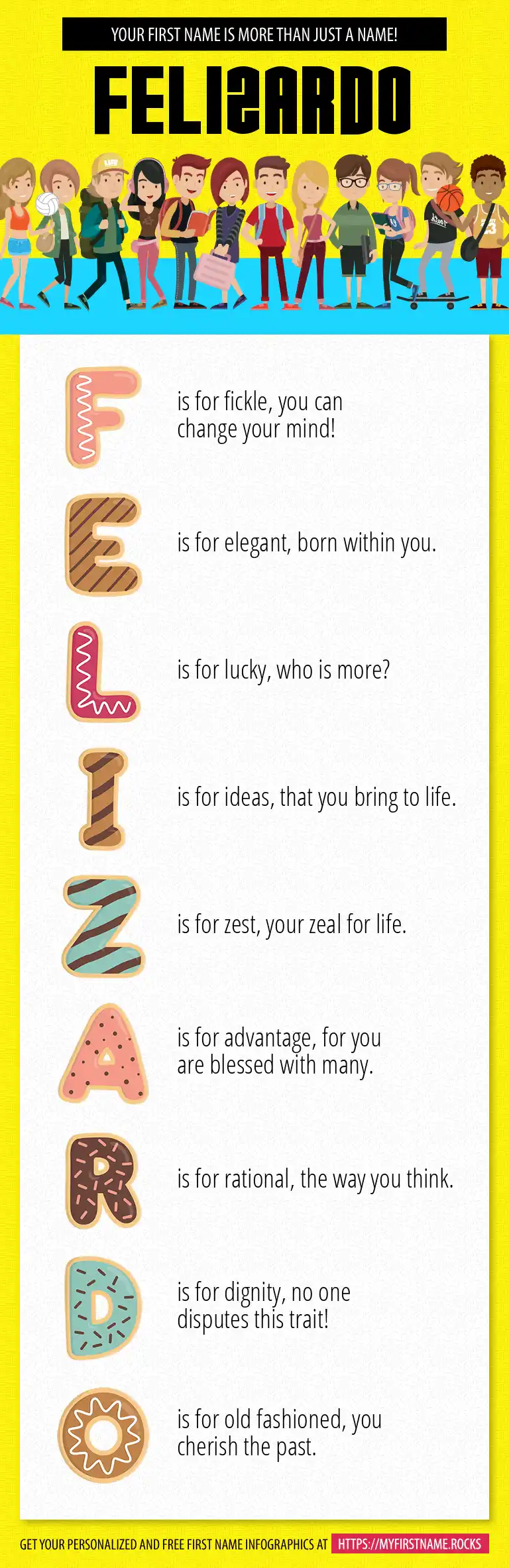 YOUR FIRST NAME IS MORE THAN JUST A NAME!

FELIZARDO

F is for fickle, you can change your mind!

E is for elegant, born within you.

L is for lucky, who is more?

I is for ideas, that you bring to life.

Z is for zest, your zeal for life.

A is for advantage, for you are blessed with many.

R is for rational, the way you think.

D is for dignity, no one disputes this trait!

O is for old fashioned, you cherish the past.

GET YOUR PERSONALIZED AND FREE FIRST NAME INFOGRAPHICS AT HTTPS://MYFIRSTNAME.ROCKS