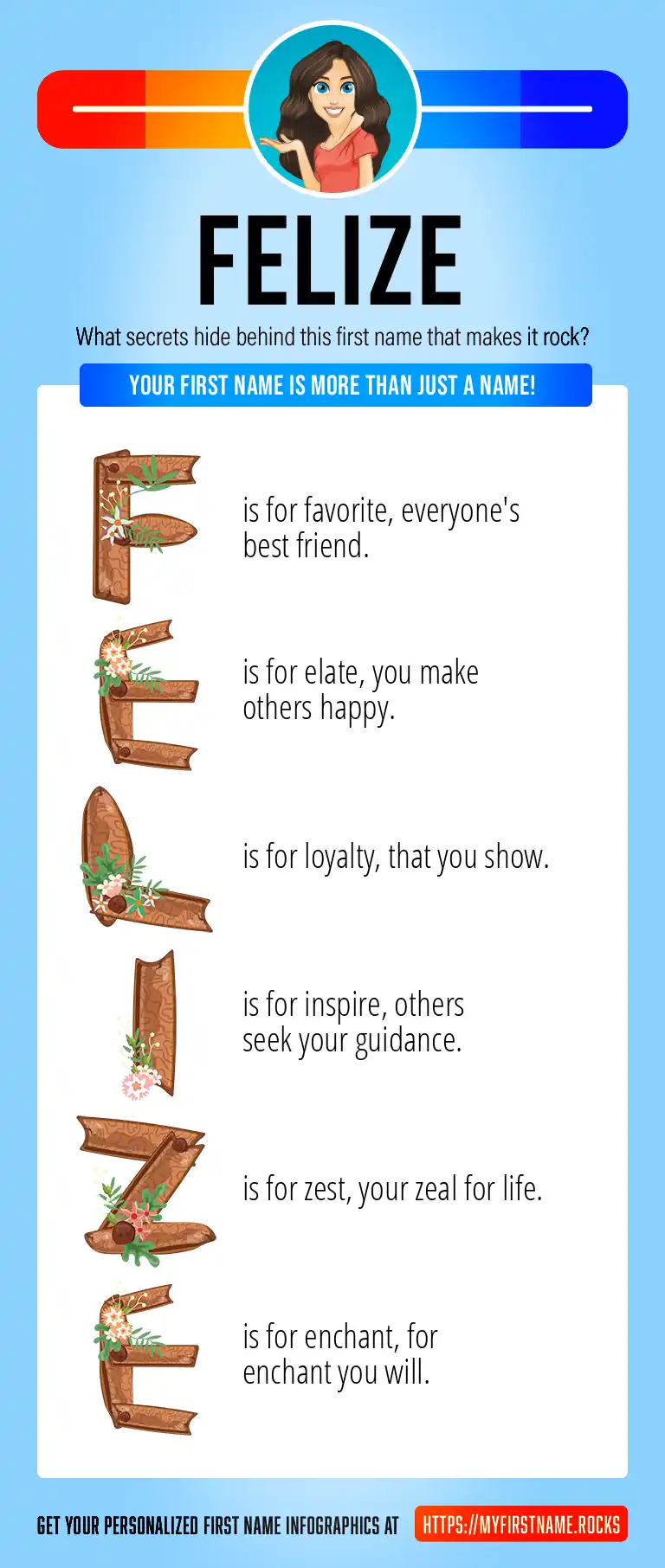 FELIZE

What secrets hide behind this first name that makes it rock?

YOUR FIRST NAME IS MORE THAN JUST A NAME!

F is for favorite, everyone's best friend.

E is for elate, you make others happy.

L is for loyalty, that you show.

I is for inspire, others seek your guidance.

Z is for zest, your zeal for life.

E is for enchant, for enchant you will.

GET YOUR PERSONALIZED FIRST NAME INFOGRAPHICS AT HTTPS://MYFIRSTNAME.ROCKS