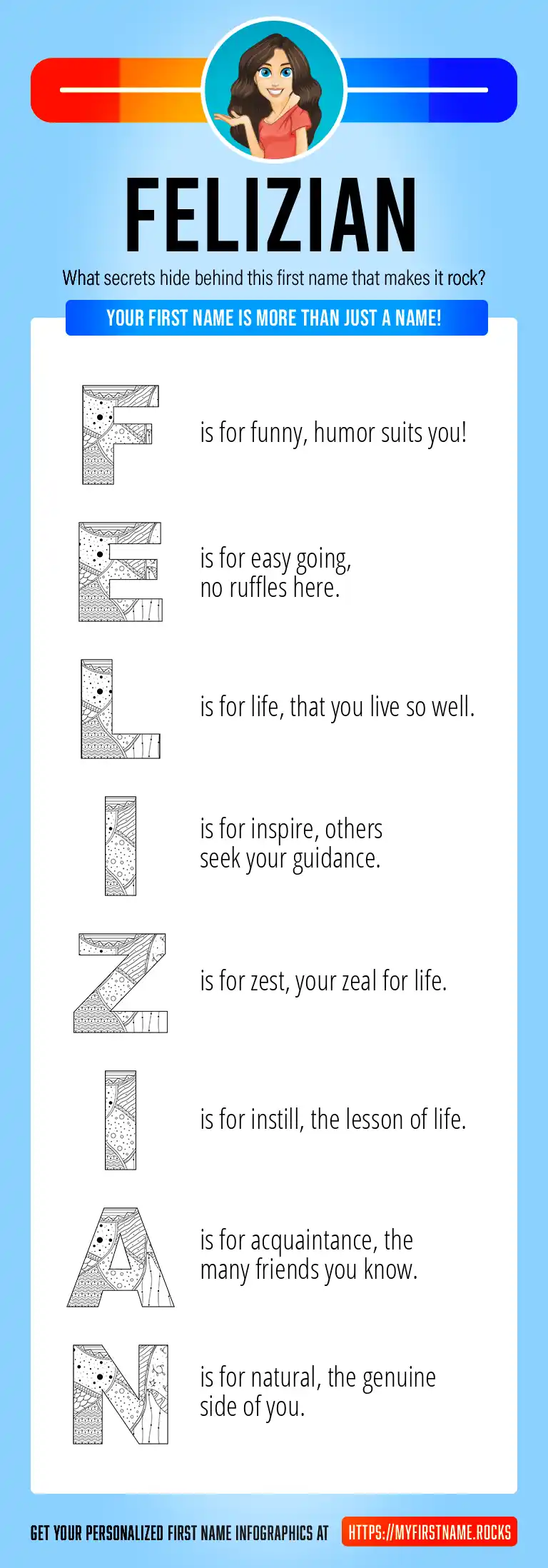 FELIZIAN

What secrets hide behind this first name that makes it rock?

YOUR FIRST NAME IS MORE THAN JUST A NAME!

F is for funny, humor suits you!

E is for easy going, no ruffles here.

L is for life, that you live so well.

I is for inspire, others seek your guidance.

Z is for zest, your zeal for life.

I is for instill, the lesson of life.

A is for acquaintance, the many friends you know.

N is for natural, the genuine side of you.

GET YOUR PERSONALIZED FIRST NAME INFOGRAPHICS AT HTTPS://MYFIRSTNAME.ROCKS