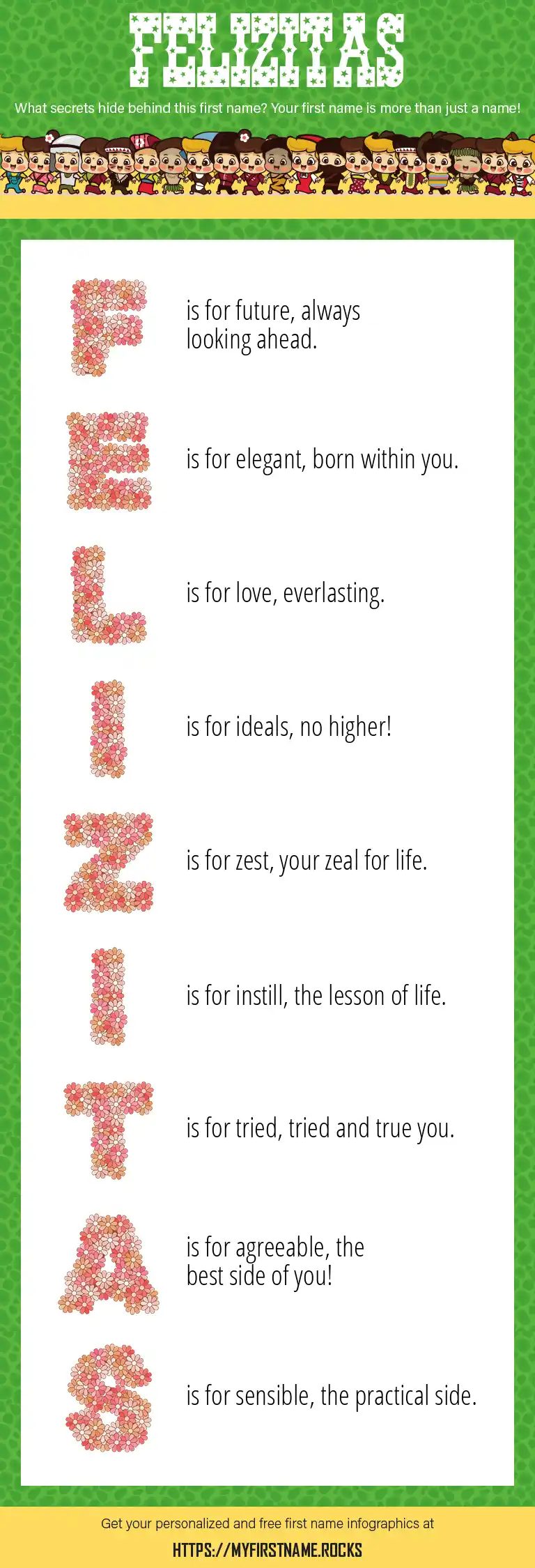 FELIZITAS

What secrets hide behind this first name? Your first name is more than just a name!

F is for future, always looking ahead.

E is for elegant, born within you.

L is for love, everlasting.

I is for ideals, no higher!

Z is for zest, your zeal for life.

I is for instill, the lesson of life.

T is for tried, tried and true you.

A is for agreeable, the best side of you!

S is for sensible, the practical side.

Get your personalized and free first name infographics at

HTTPS://MYFIRSTNAME.ROCKS