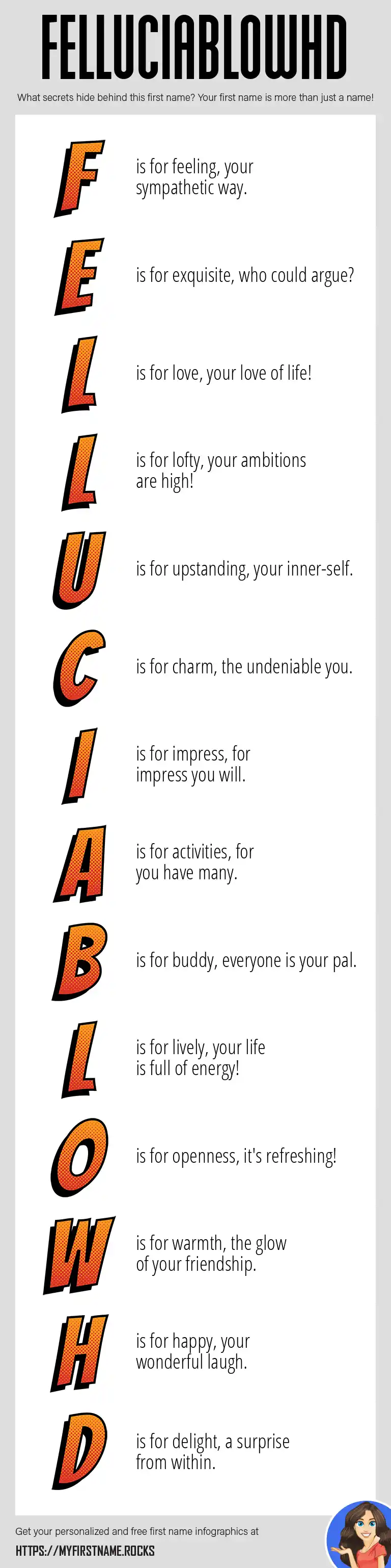 FELLUCIABLOWHD

What secrets hide behind this first name? Your first name is more than just a name!

F is for feeling, your sympathetic way.

E is for exquisite, who could argue?

L is for love, your love of life!

L is for lofty, your ambitions are high!

U is for upstanding, your inner-self.

C is for charm, the undeniable you.

I is for impress, for impress you will.

A is for activities, for you have many.

B is for buddy, everyone is your pal.

L is for lively, your life is full of energy!

O is for openness, it's refreshing!

W is for warmth, the glow of your friendship.

H is for happy, your wonderful laugh.

D is for delight, a surprise from within.

Get your personalized and free first name infographics at

HTTPS://MYFIRSTNAME.ROCKS