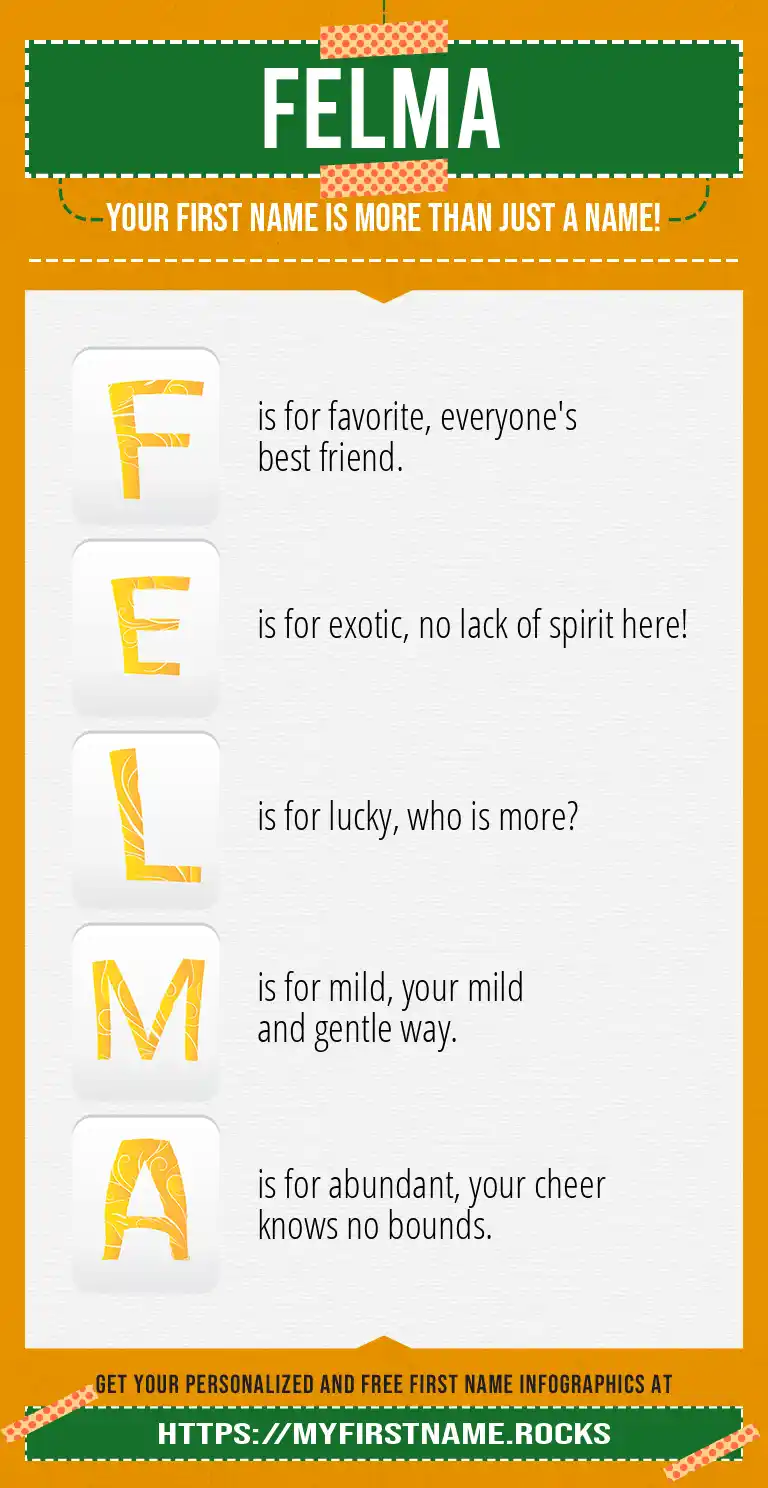 FELMA

YOUR FIRST NAME IS MORE THAN JUST A NAME!

F is for favorite, everyone's best friend.

E is for exotic, no lack of spirit here!

L is for lucky, who is more?

M is for mild, your mild and gentle way.

A is for abundant, your cheer knows no bounds.

GET YOUR PERSONALIZED AND FREE FIRST NAME INFOGRAPHICS AT

HTTPS://MYFIRSTNAME.ROCKS