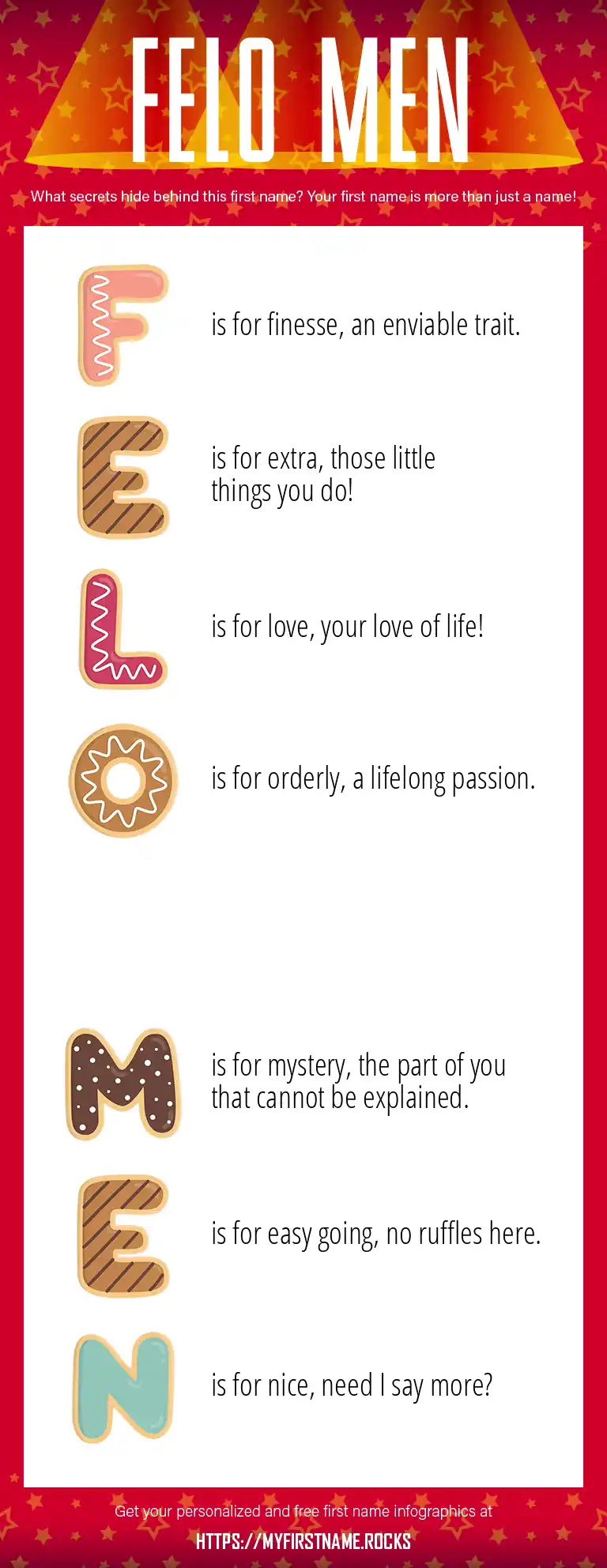 FELO MEN

What secrets hide behind this first name? Your first name is more than just a name!

F is for finesse, an enviable trait.

E is for extra, those little things you do!

L is for love, your love of life!

O is for orderly, a lifelong passion.

M is for mystery, the part of you that cannot be explained.

E is for easy going, no ruffles here.

N is for nice, need I say more?

Get your personalized and free first name infographics at

HTTPS://MYFIRSTNAME.ROCKS