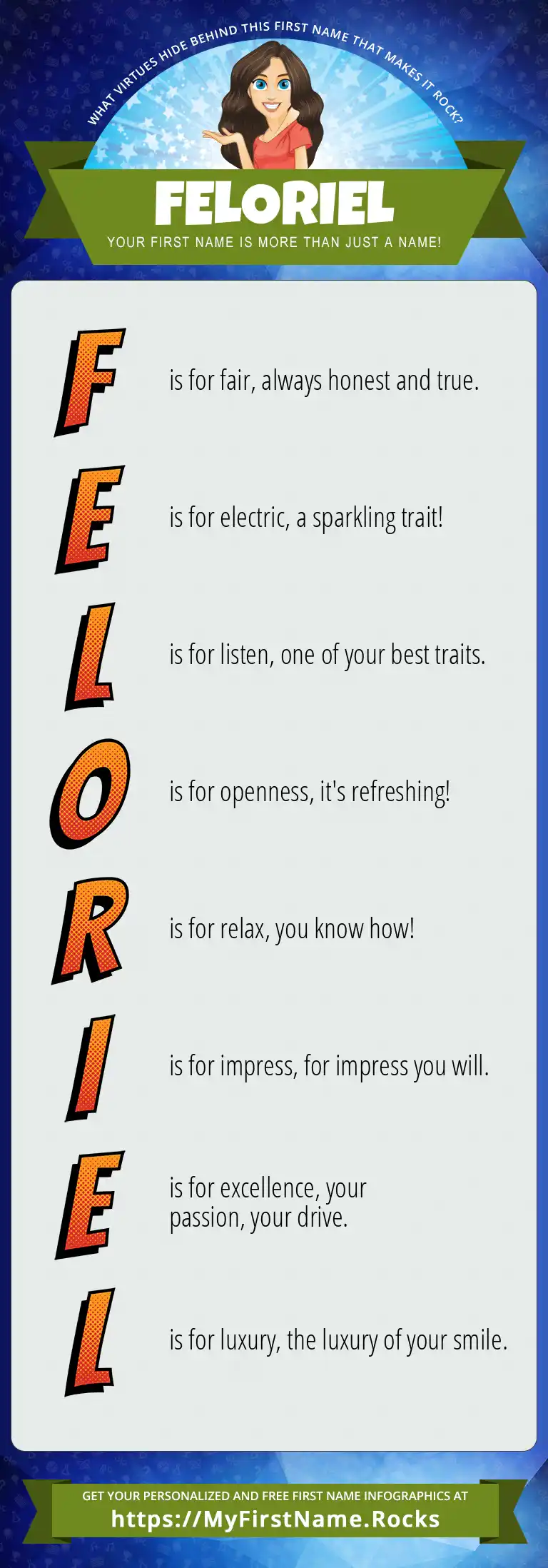 WHAT VIRTUES HIDE BEHIND THIS FIRST NAME THAT MAKES IT ROCK?

FELORIEL

YOUR FIRST NAME IS MORE THAN JUST A NAME!

F is for fair, always honest and true.

E is for electric, a sparkling trait!

L is for listen, one of your best traits.

O is for openness, it's refreshing!

R is for relax, you know how!

I is for impress, for impress you will.

E is for excellence, your passion, your drive.

L is for luxury, the luxury of your smile.

GET YOUR PERSONALIZED AND FREE FIRST NAME INFOGRAPHICS AT
https://MyFirstName.Rocks