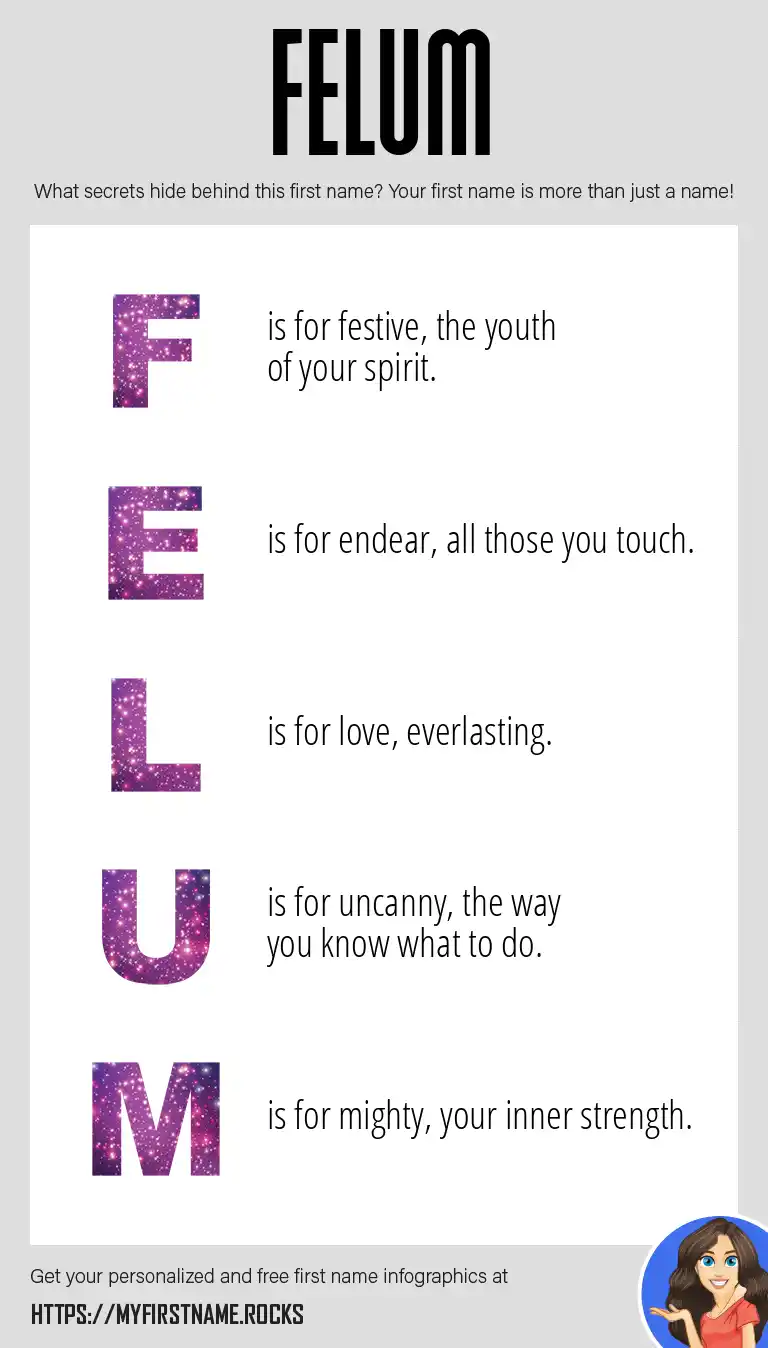 FELUM

What secrets hide behind this first name? Your first name is more than just a name!

F is for festive, the youth of your spirit.

E is for endear, all those you touch.

L is for love, everlasting.

U is for uncanny, the way you know what to do.

M is for mighty, your inner strength.

Get your personalized and free first name infographics at

HTTPS://MYFIRSTNAME.ROCKS