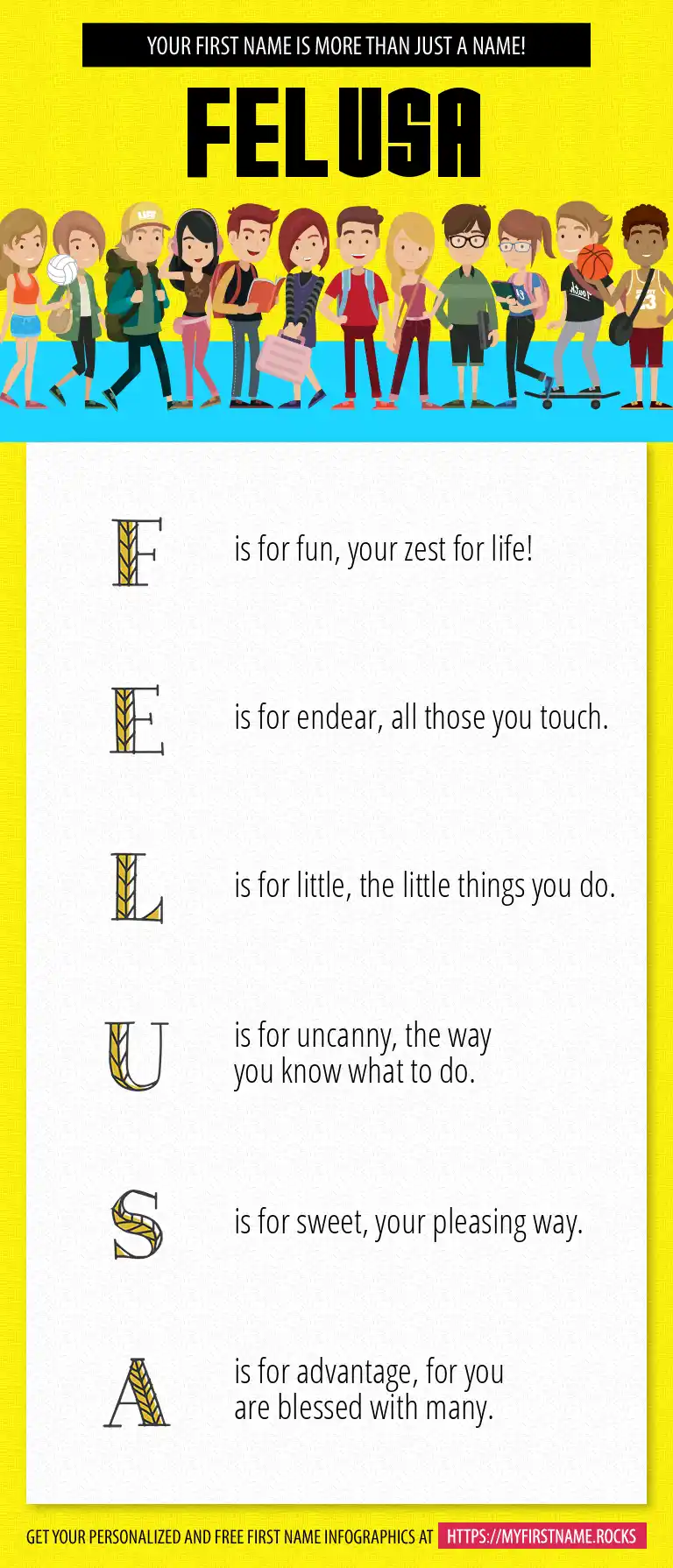 YOUR FIRST NAME IS MORE THAN JUST A NAME!

FELUSA

F is for fun, your zest for life!

E is for endear, all those you touch.

L is for little, the little things you do.

U is for uncanny, the way you know what to do.

S is for sweet, your pleasing way.

A is for advantage, for you are blessed with many.

GET YOUR PERSONALIZED AND FREE FIRST NAME INFOGRAPHICS AT HTTPS://MYFIRSTNAME.ROCKS