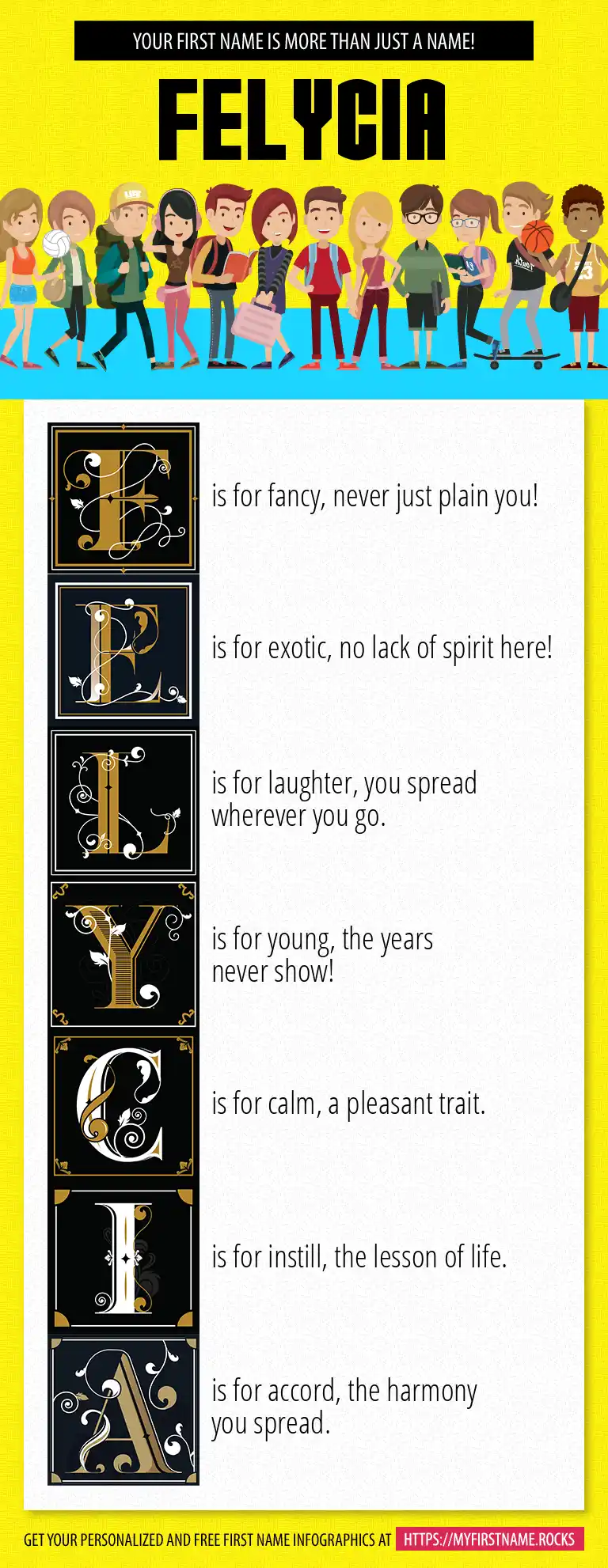 YOUR FIRST NAME IS MORE THAN JUST A NAME!

FELYCIA

F is for fancy, never just plain you!

E is for exotic, no lack of spirit here!

L is for laughter, you spread wherever you go.

Y is for young, the years never show!

C is for calm, a pleasant trait.

I is for instill, the lesson of life.

A is for accord, the harmony you spread.

GET YOUR PERSONALIZED AND FREE FIRST NAME INFOGRAPHICS AT HTTPS://MYFIRSTNAME.ROCKS