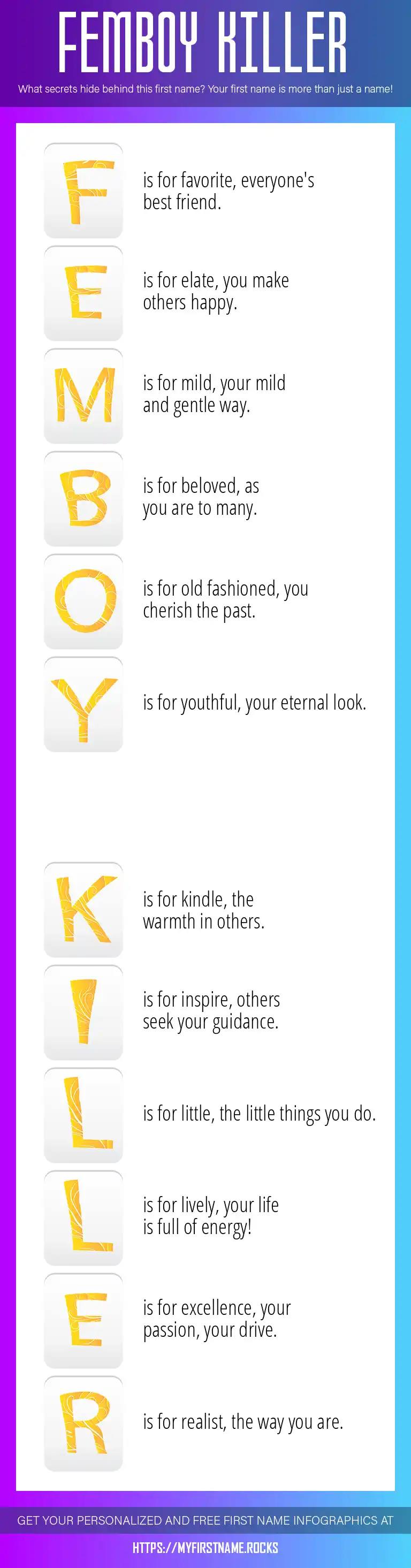 FEMBOY KILLER

What secrets hide behind this first name? Your first name is more than just a name!

F

is for favorite, everyone's best friend.

E

is for elate, you make others happy.

M

is for mild, your mild and gentle way.

B

is for beloved, as you are to many.

O

is for old fashioned, you cherish the past.

Y

is for youthful, your eternal look.

K

is for kindle, the warmth in others.

I

is for inspire, others seek your guidance.

L

is for little, the little things you do.

L

is for lively, your life is full of energy!

E

is for excellence, your passion, your drive.

R

is for realist, the way you are.

GET YOUR PERSONALIZED AND FREE FIRST NAME INFOGRAPHICS AT

HTTPS://MYFIRSTNAME.ROCKS