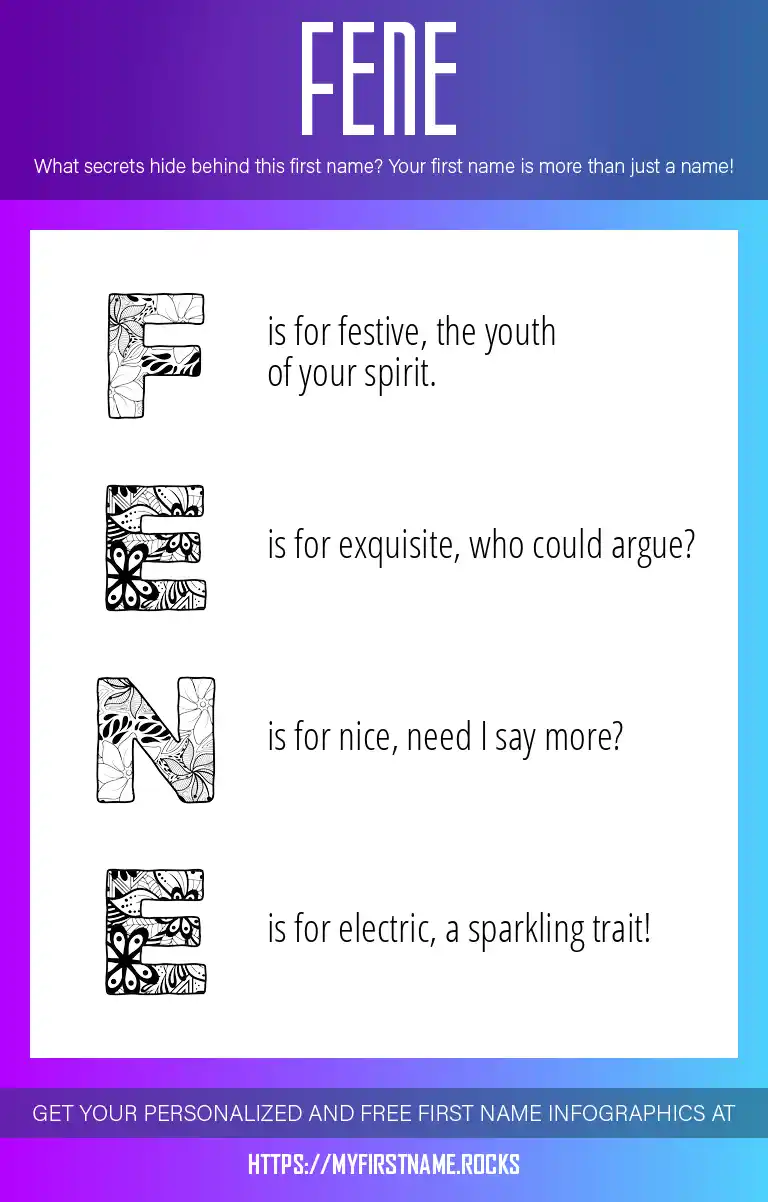 FENE

What secrets hide behind this first name? Your first name is more than just a name!

F is for festive, the youth of your spirit.

E is for exquisite, who could argue?

N is for nice, need I say more?

E is for electric, a sparkling trait!

GET YOUR PERSONALIZED AND FREE FIRST NAME INFOGRAPHICS AT

HTTPS://MYFIRSTNAME.ROCKS