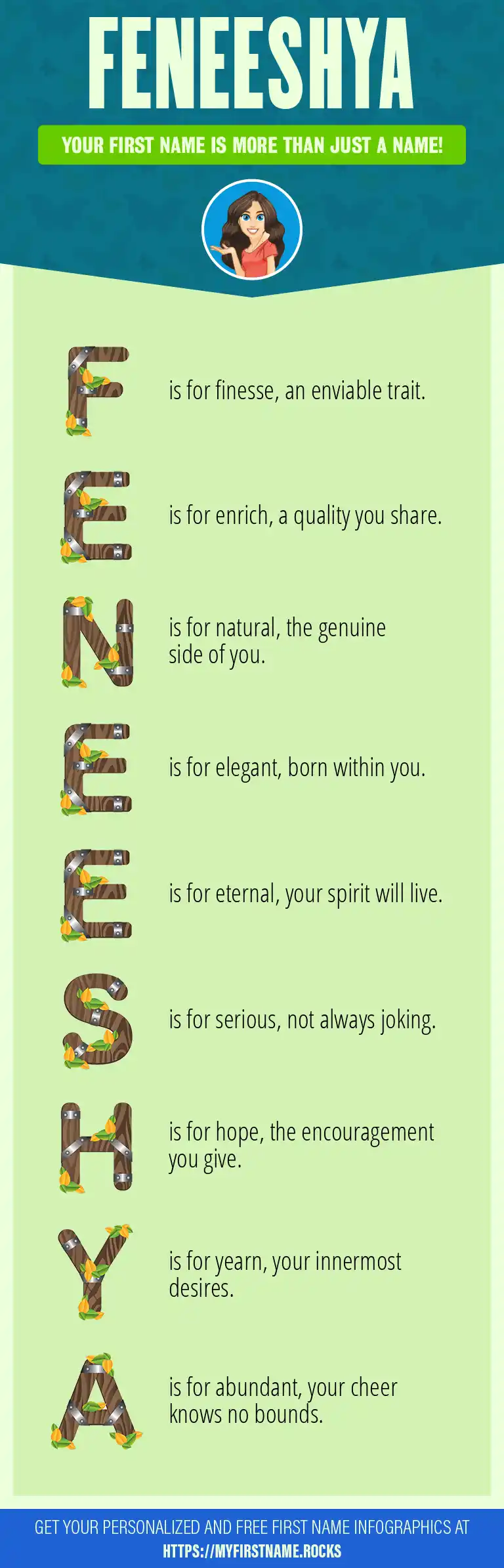 FENEESHYA

YOUR FIRST NAME IS MORE THAN JUST A NAME!

F is for finesse, an enviable trait.

E is for enrich, a quality you share.

N is for natural, the genuine side of you.

E is for elegant, born within you.

E is for eternal, your spirit will live.

S is for serious, not always joking.

H is for hope, the encouragement you give.

Y is for yearn, your innermost desires.

A is for abundant, your cheer knows no bounds.

GET YOUR PERSONALIZED AND FREE FIRST NAME INFOGRAPHICS AT HTTPS://MYFIRSTNAME.ROCKS