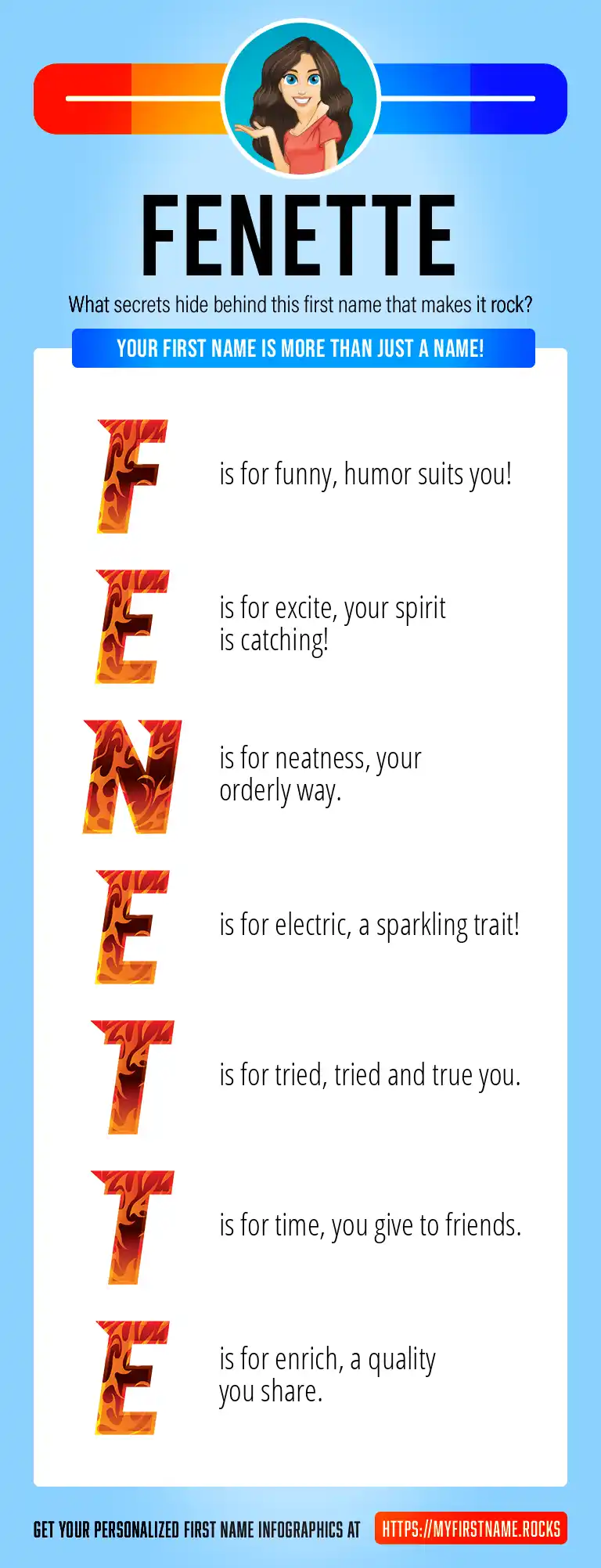 FENETTE

What secrets hide behind this first name that makes it rock?

YOUR FIRST NAME IS MORE THAN JUST A NAME!

F is for funny, humor suits you!

E is for excite, your spirit is catching!

N is for neatness, your orderly way.

E is for electric, a sparkling trait!

T is for tried, tried and true you.

T is for time, you give to friends.

E is for enrich, a quality you share.

GET YOUR PERSONALIZED FIRST NAME INFOGRAPHICS AT HTTPS://MYFIRSTNAME.ROCKS