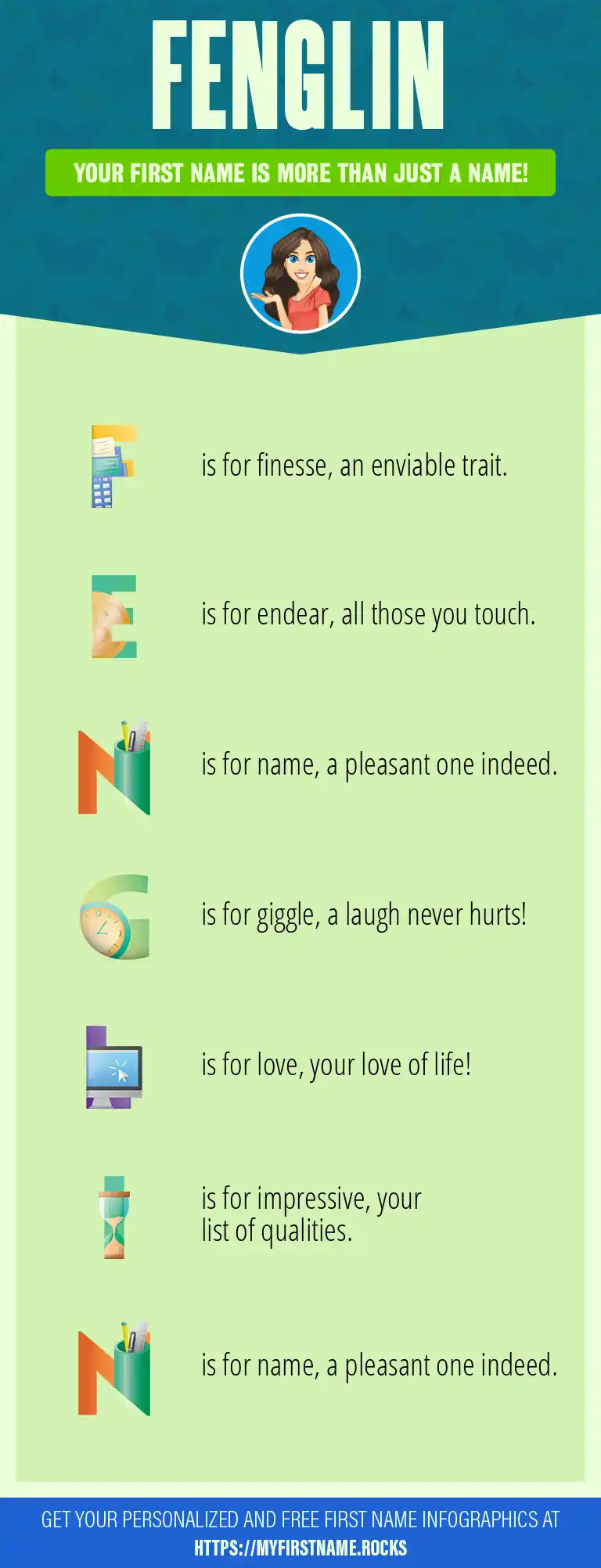 FENGLIN

YOUR FIRST NAME IS MORE THAN JUST A NAME!

F is for finesse, an enviable trait.

E is for endear, all those you touch.

N is for name, a pleasant one indeed.

G is for giggle, a laugh never hurts!

L is for love, your love of life!

I is for impressive, your list of qualities.

N is for name, a pleasant one indeed.

GET YOUR PERSONALIZED AND FREE FIRST NAME INFOGRAPHICS AT HTTPS://MYFIRSTNAME.ROCKS