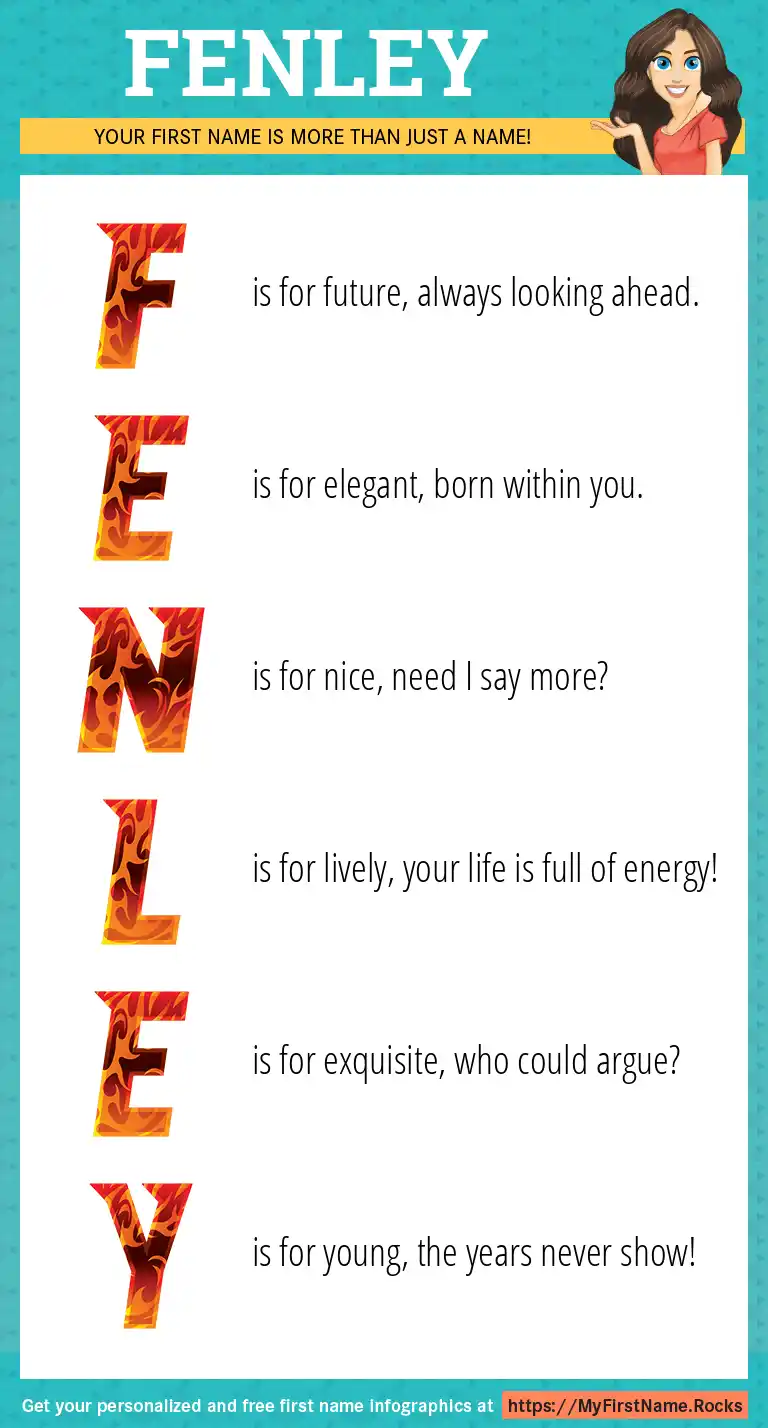 FENLEY

YOUR FIRST NAME IS MORE THAN JUST A NAME!

F is for future, always looking ahead.

E is for elegant, born within you.

N is for nice, need I say more?

L is for lively, your life is full of energy!

E is for exquisite, who could argue?

Y is for young, the years never show!

Get your personalized and free first name infographics at https://MyFirstName.Rocks